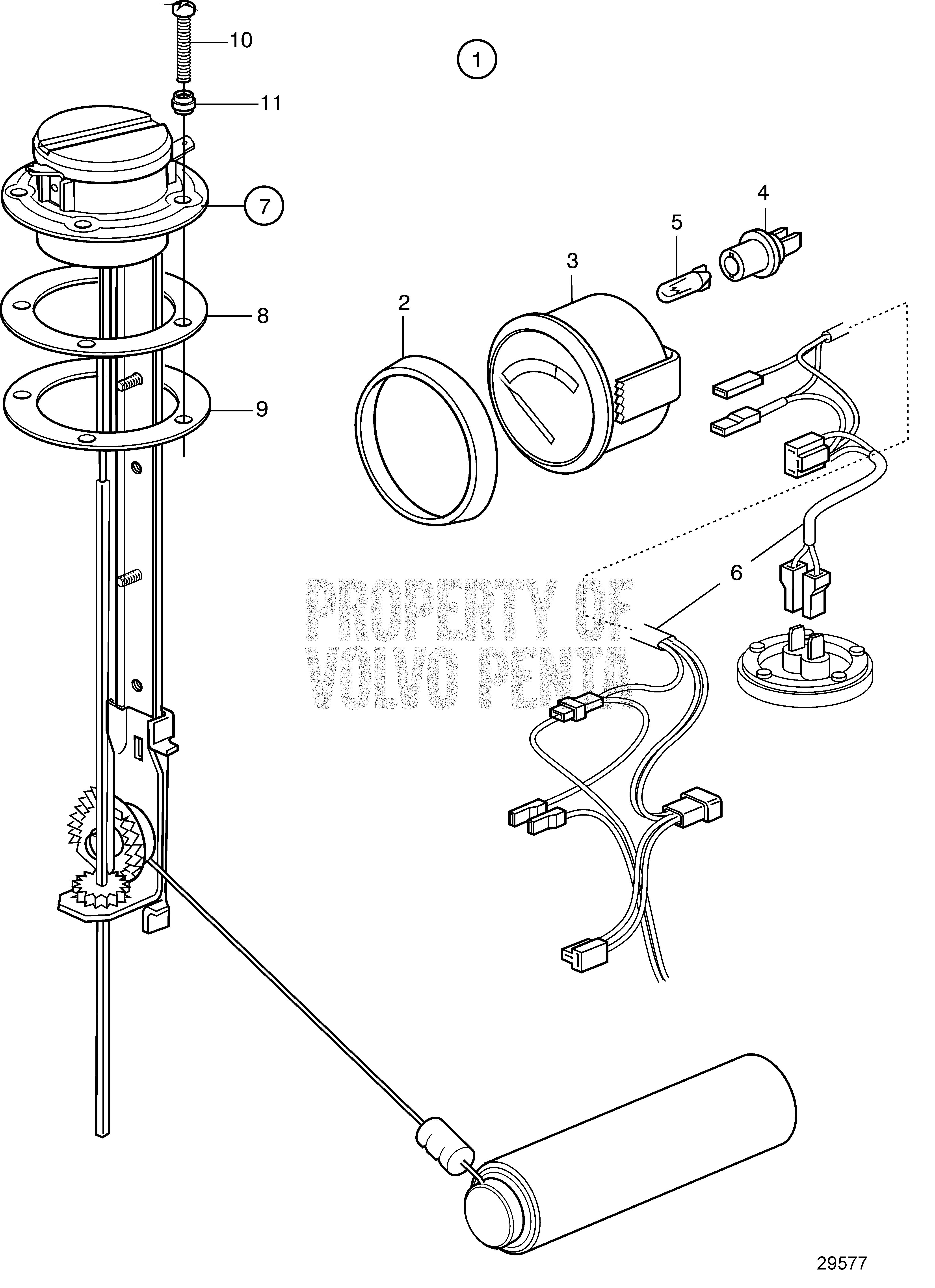 10
1
11
7
4
5
3
2
8
9
6
PROPERTY OF
VOLVO PENTA
29577