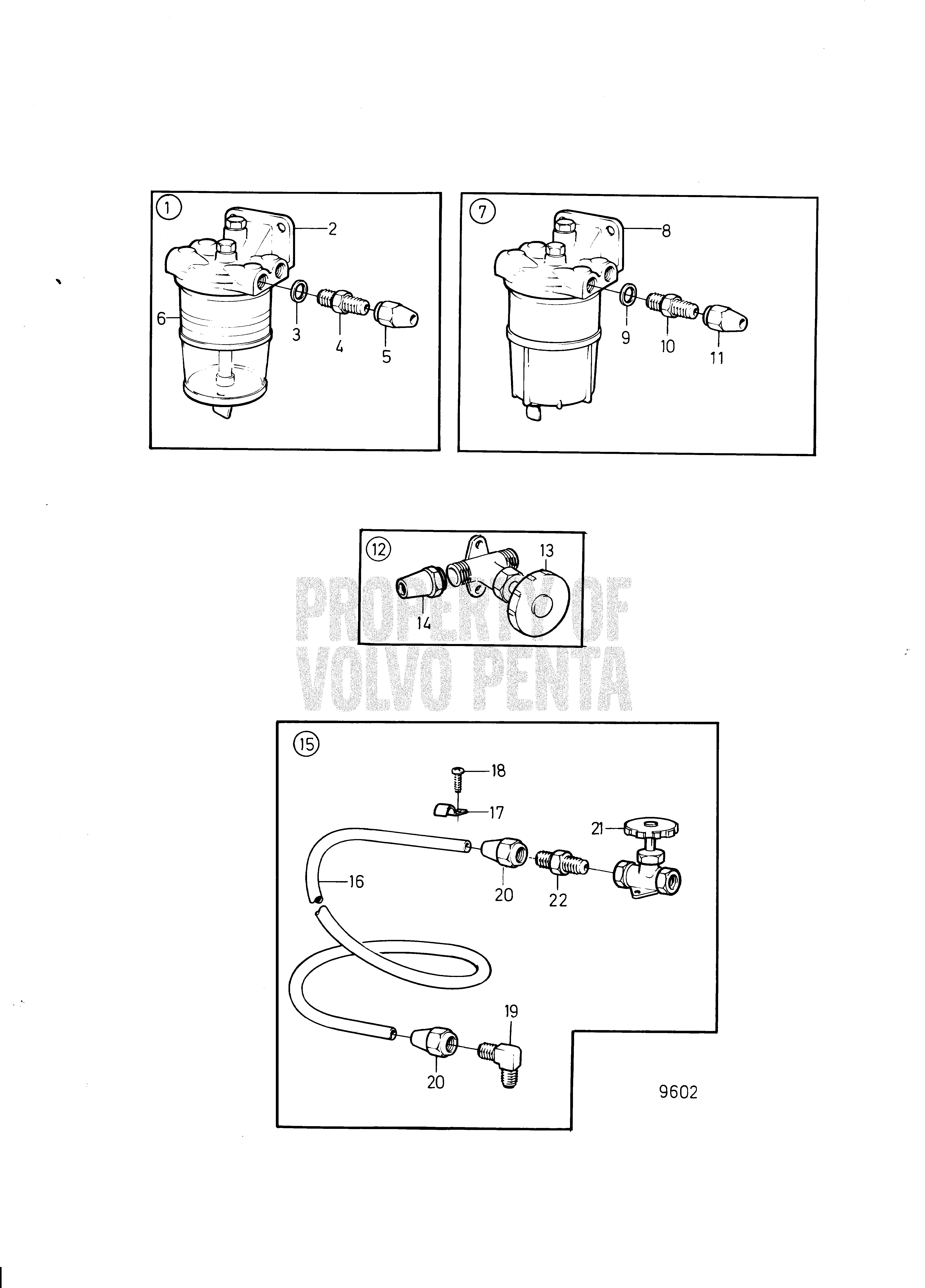 1
2
6
3
4
5

7
8
9
10
11

12
13
14

PROPERTY OF
VOLVO PENTA

15
18
17
21
16
20
22
19
20

9602