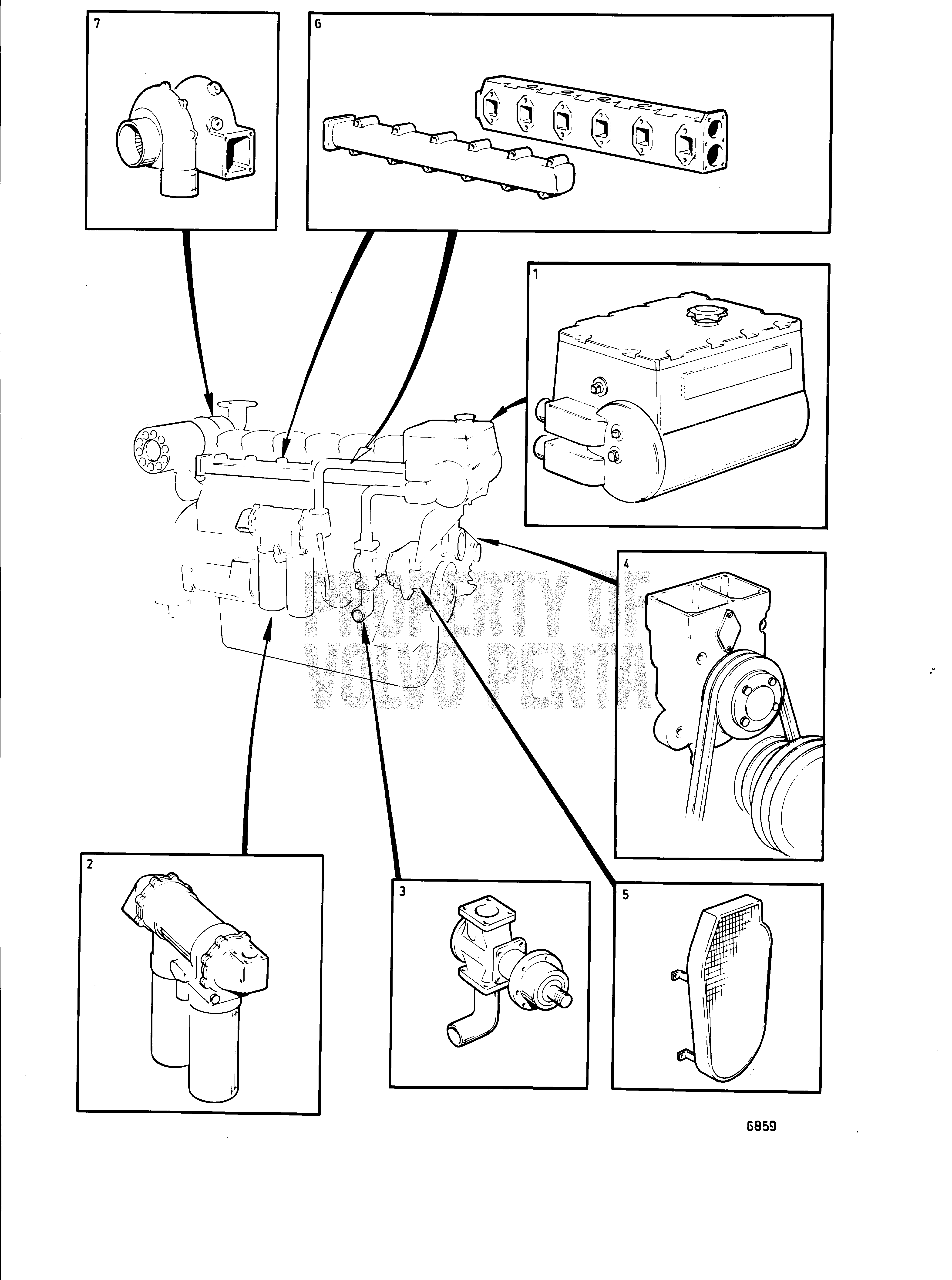 7

6

1

PROPERTY OF
VOLVO PENTA

4

2

3

5

6859