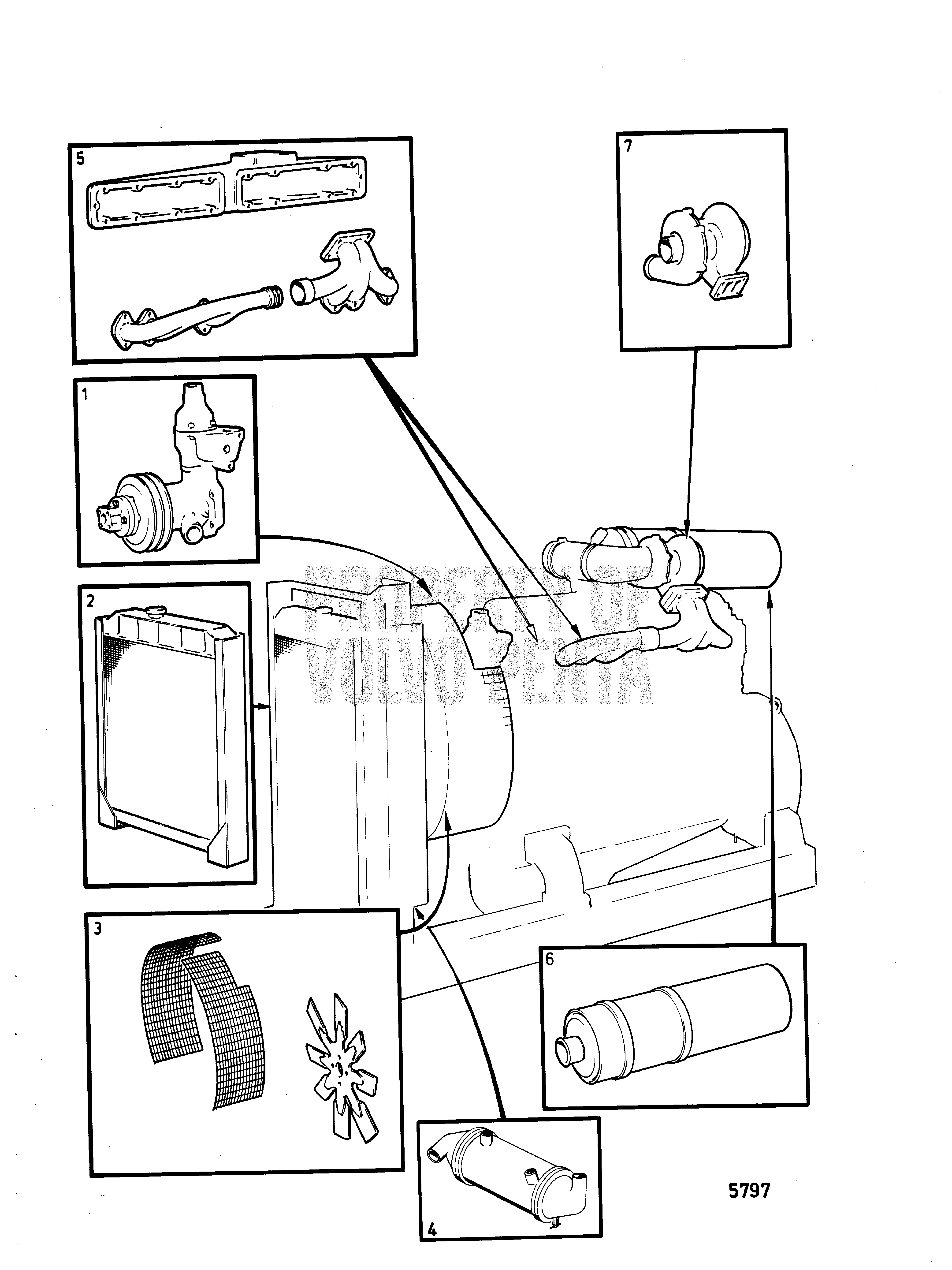 5

7

1

2

PROPERTY OF VOLVO PENTA

3

6

4

5797