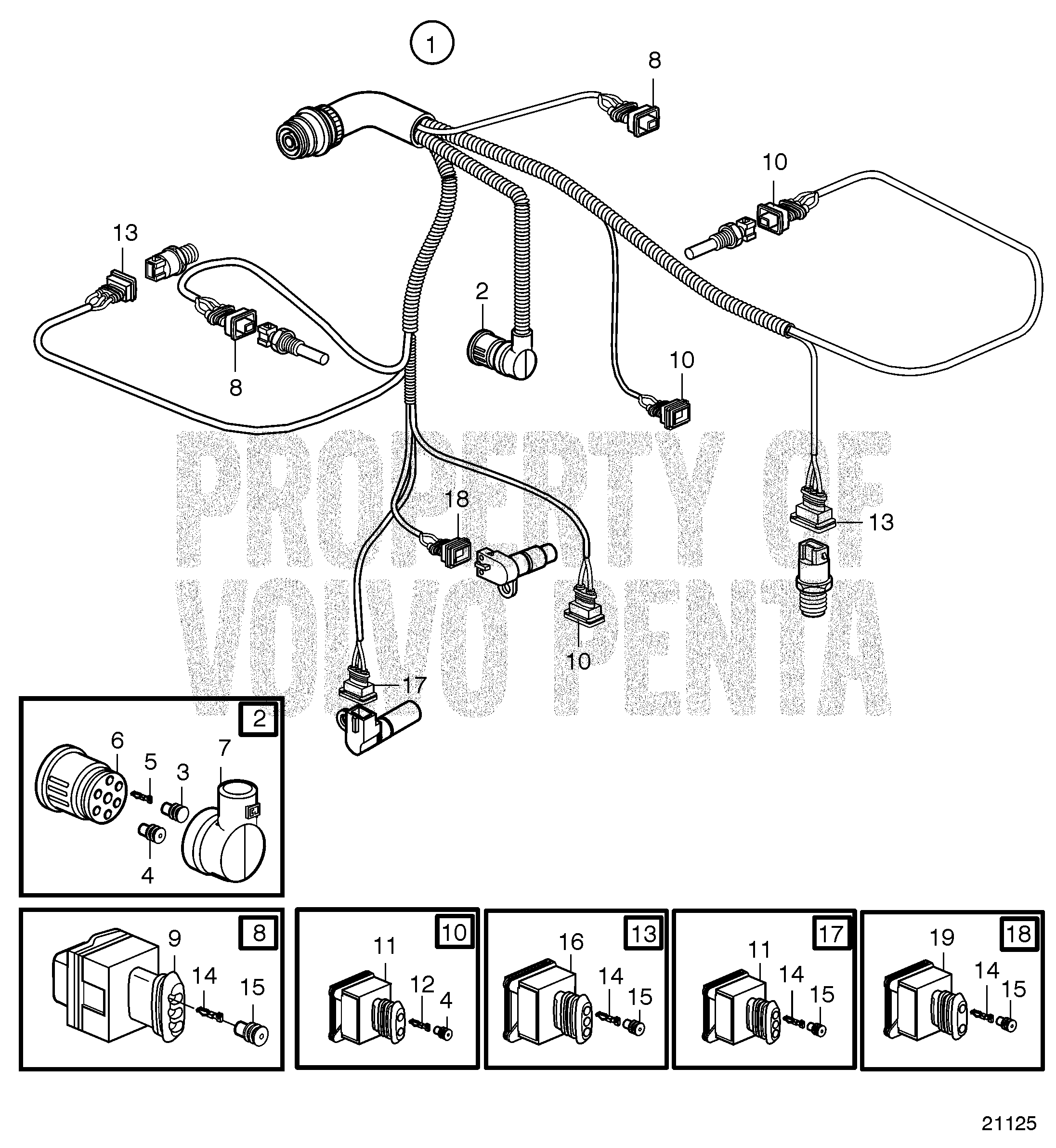 1

8

10

13

2

8

10

PROPERTY OF VOLVO PENTA

18

13

10

17

2

6

5

3

7

4

8

9

14

15

10

11

12

4

13

16

14

15

17

11

14

15

18

19

14

15

21125