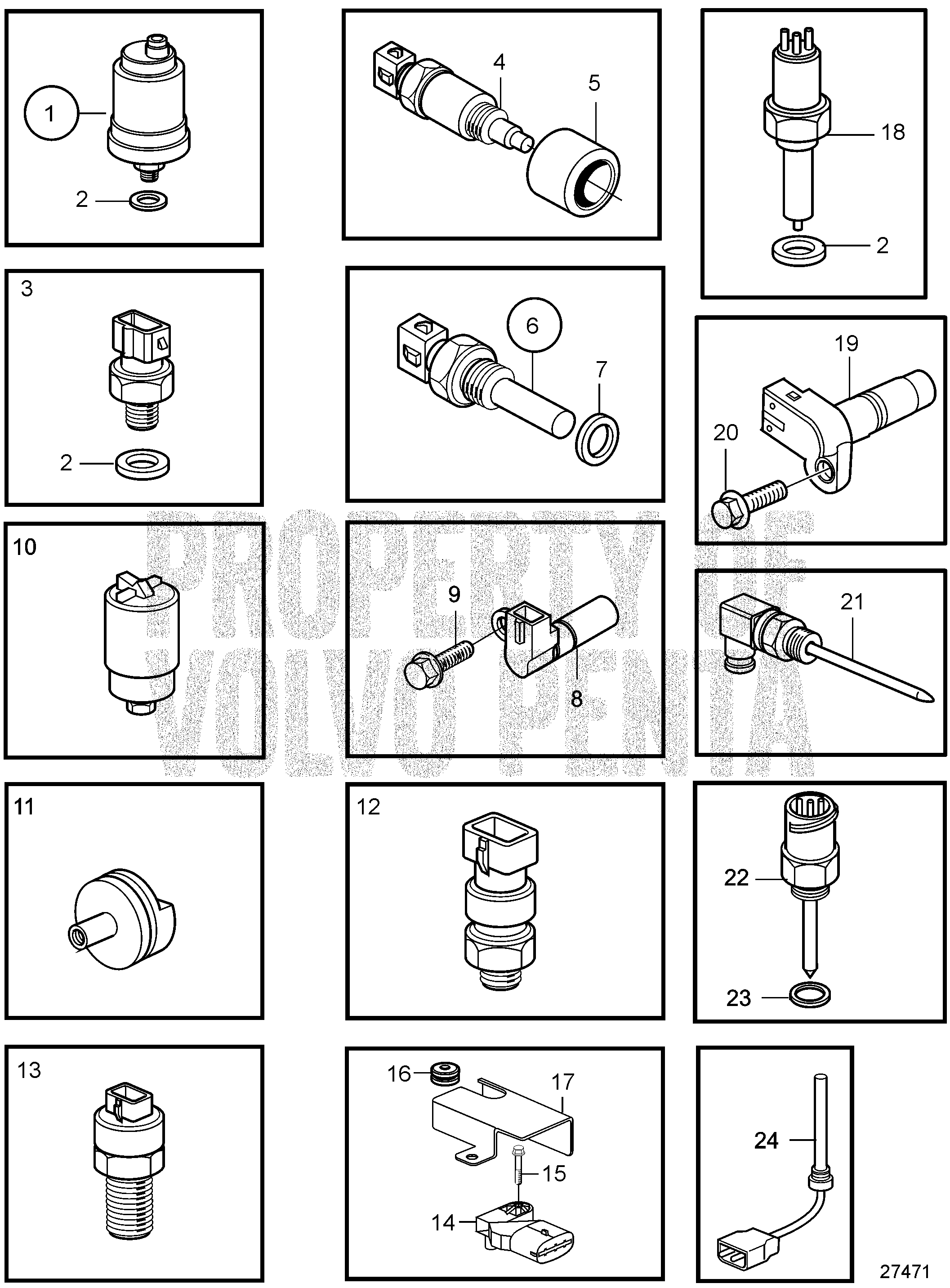 1
2
4
5
18
2
3
2
6
7
19
20
10
9
8
21
PROPERTY OF VOLVO PENTA
11
12
22
23
13
16
17
15
14
24
27471