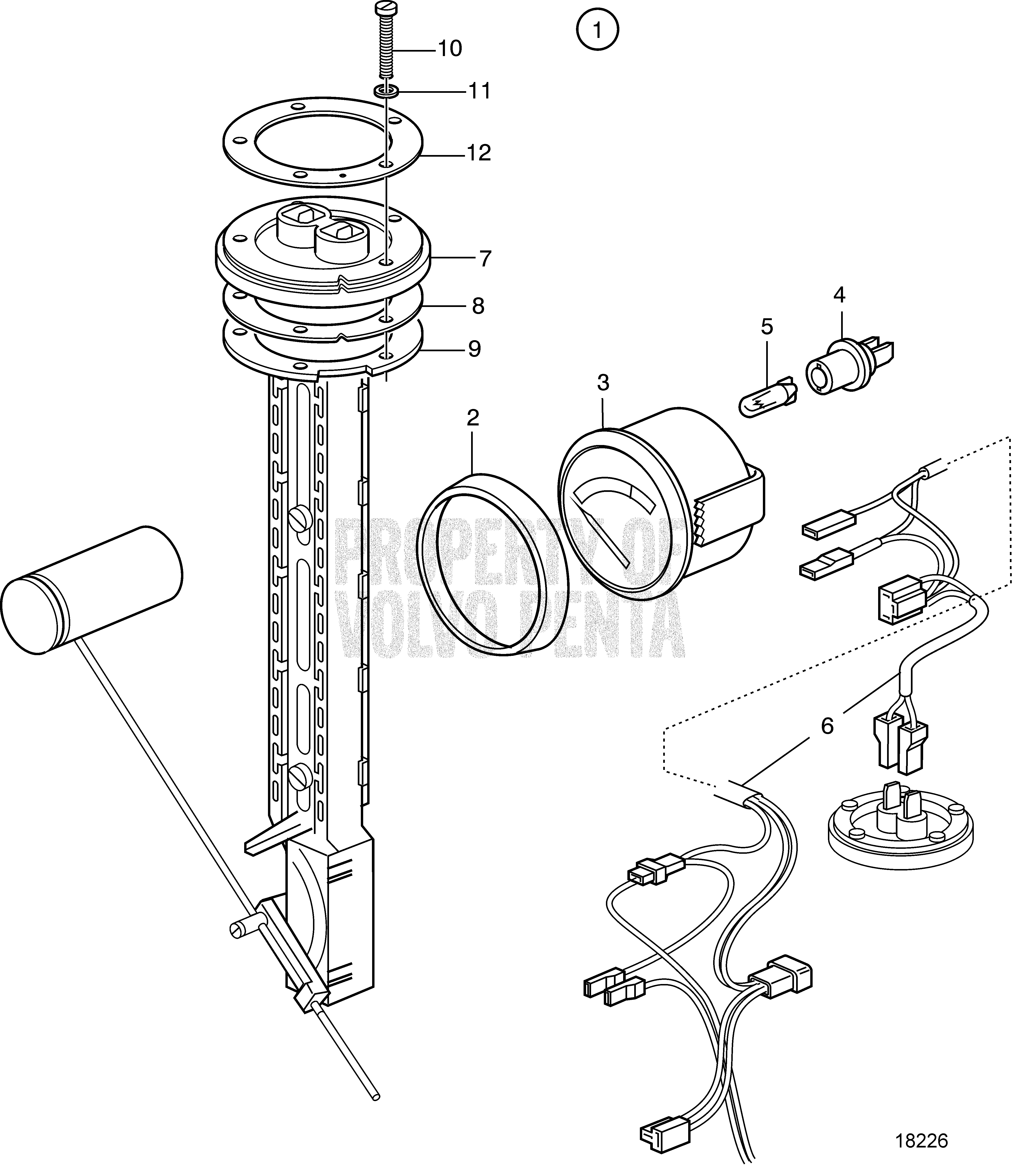 1

10

11

12

7

8

9

4

5

3

2

PROPERTY OF VOLVO PENTA

6

18226