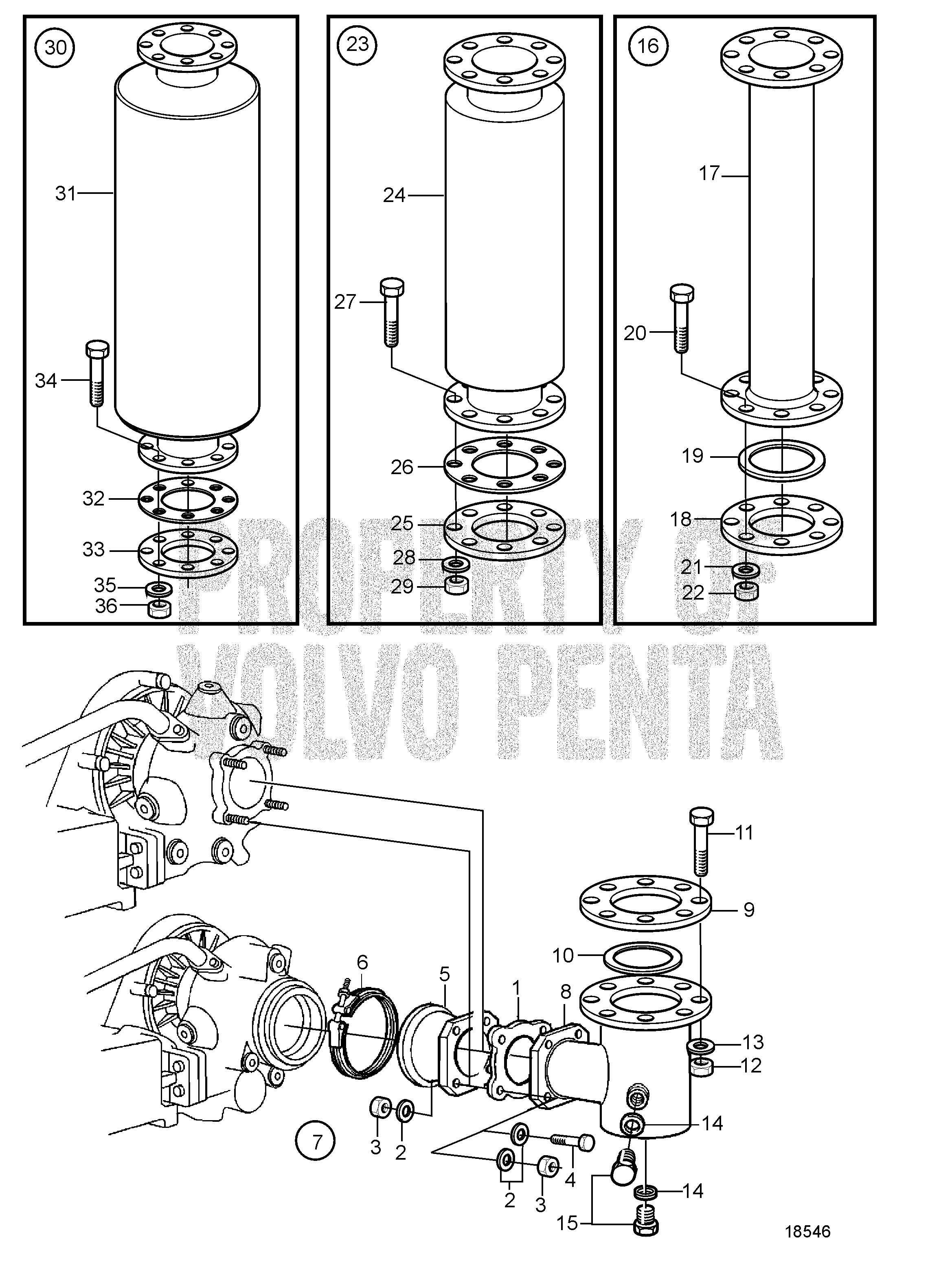 30
31
34
32
33
35
36

23
24
27
26
25
28
29

16
17
20
19
18
21
22

PROPERTY OF VOLVO PENTA

11
9
10
6
5
1
8
13
12
14
7
3
2
4
2
3
14
15
18546