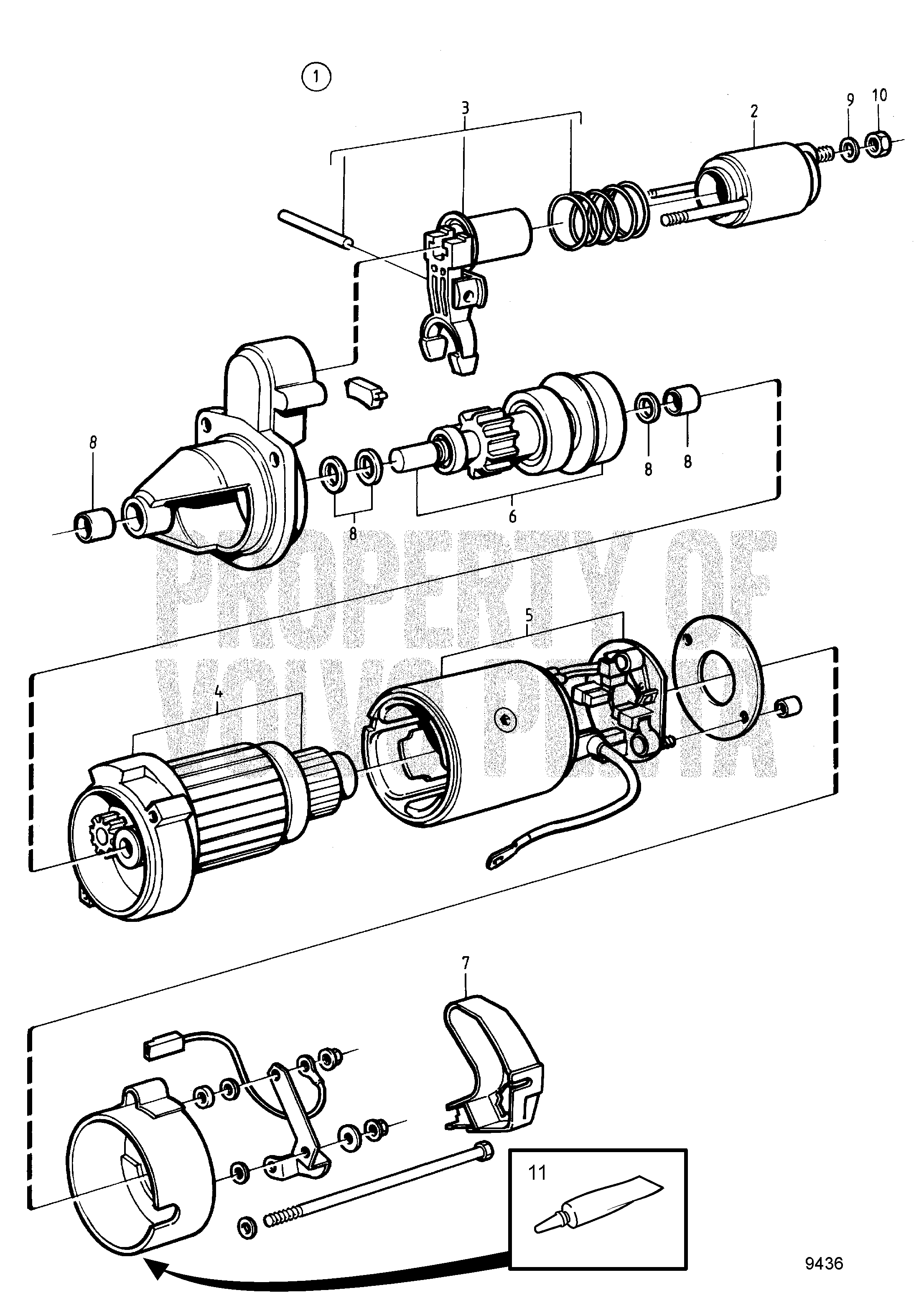 1

3

2

9

10

8

8

8

8

6

PROPERTY OF VOLVO PENTA

5

4

7

11

9436