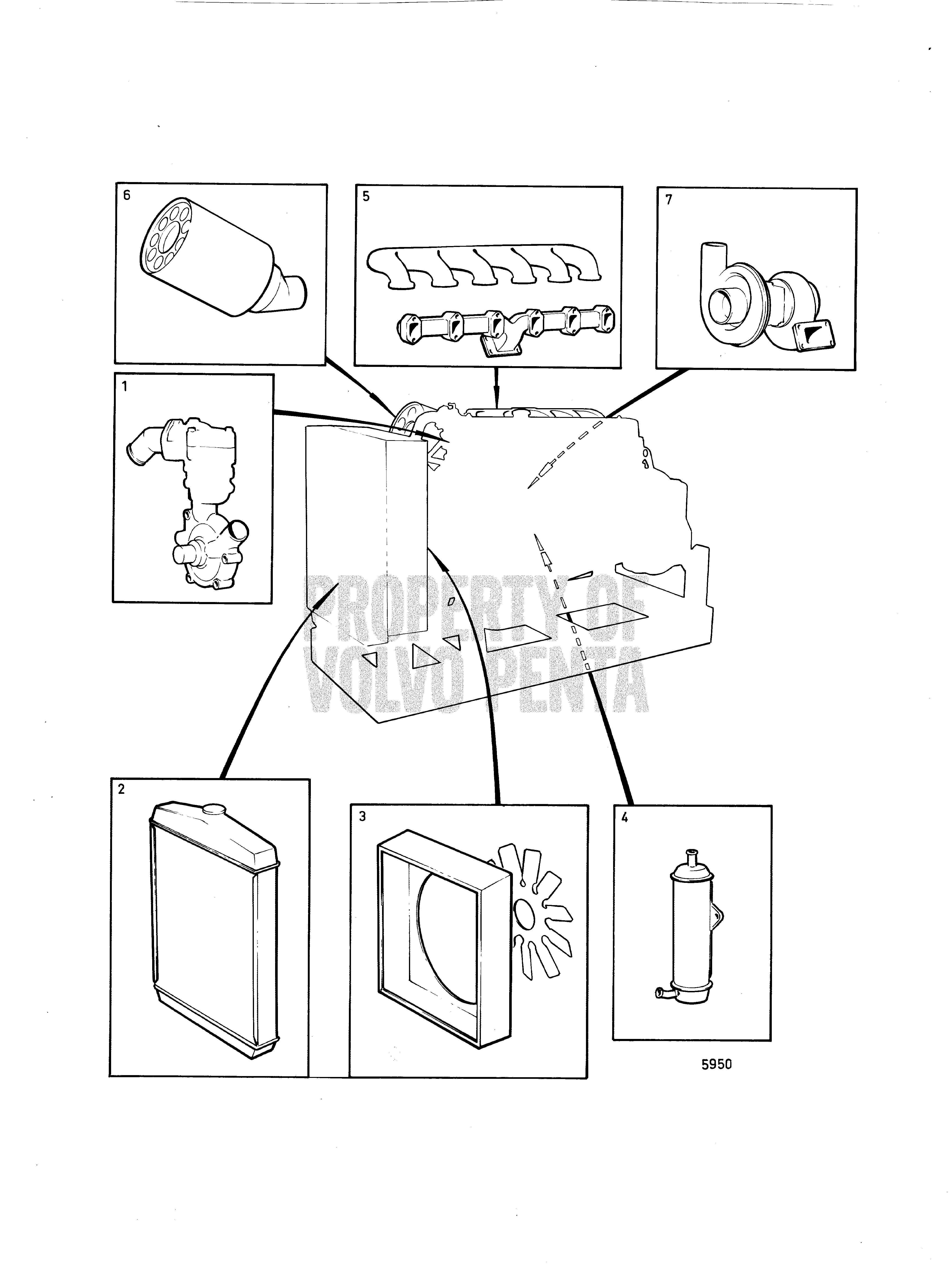 6

5

7

1

PROPERTY OF
VOLVO PENTA

2

3

4

5950