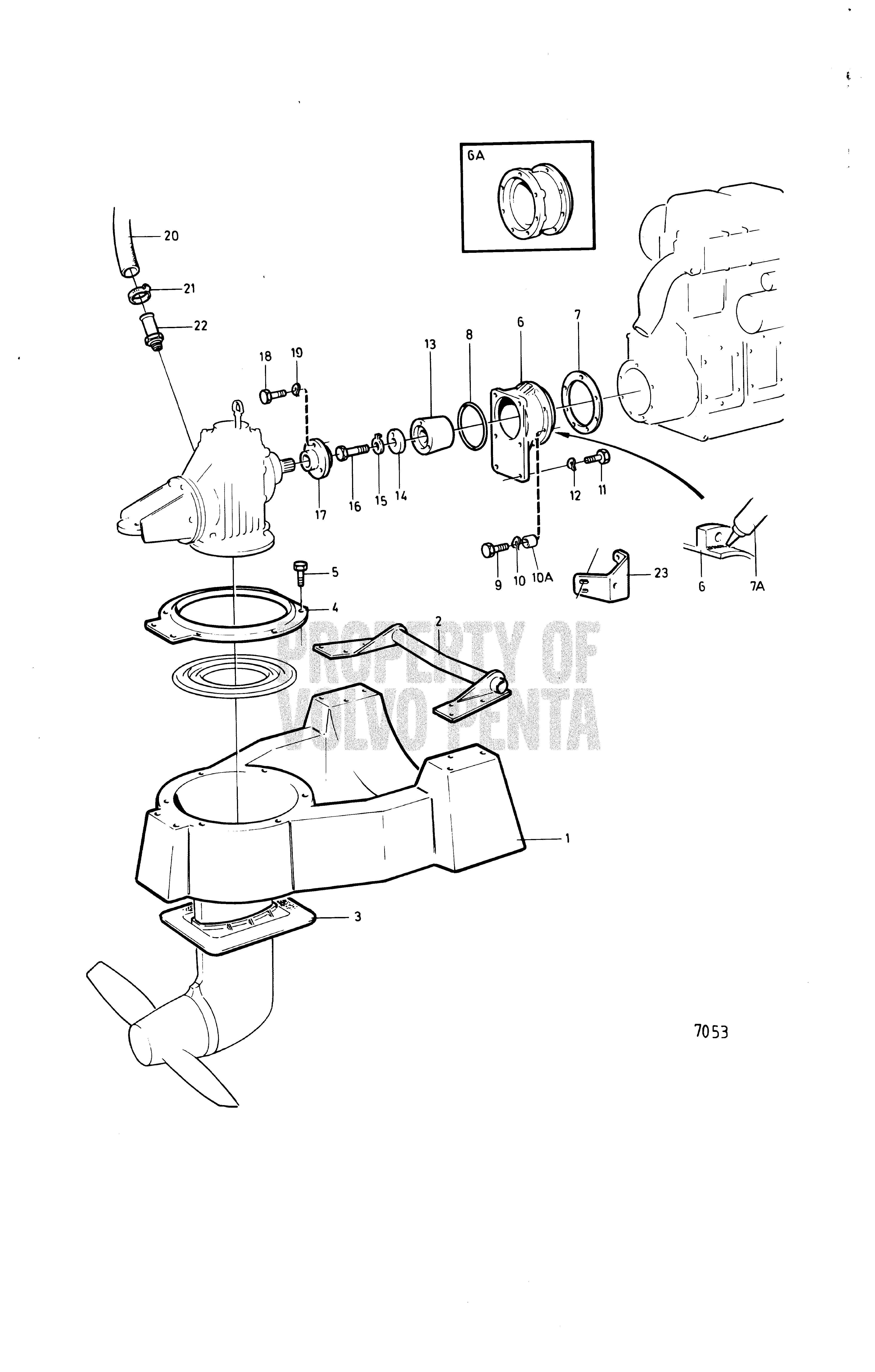 6A

20
21
22
18
19
13
8
6
7
17
16
15
14
12
11
9
10
10A
23
6
7A
5
4
2
PROPERTY OF
VOLVO PENTA
1
3

7053