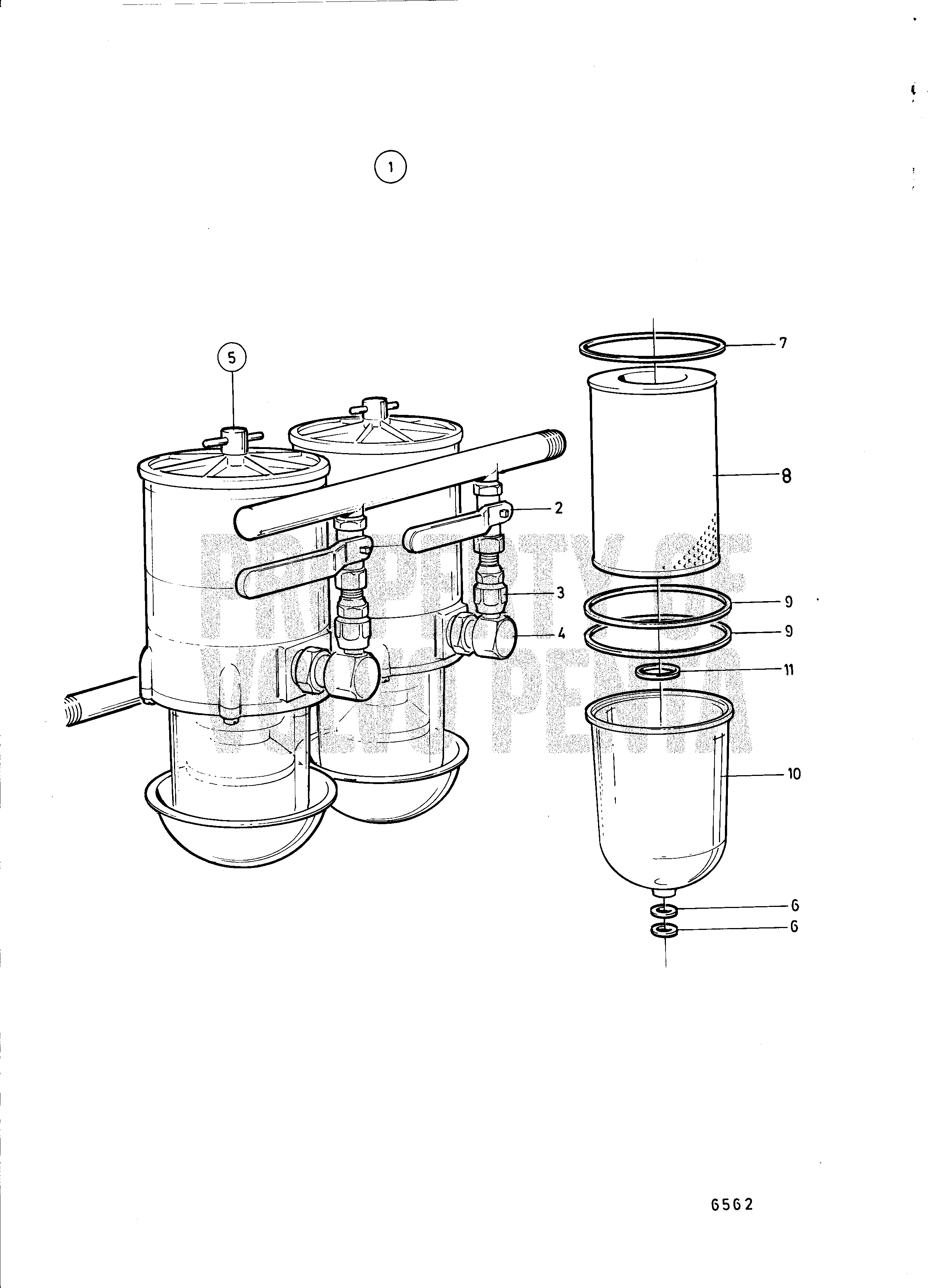 1

5

7

8

2

3

4

9

9

11

10

6

6

PROPERTY OF VOLVO PENTA

6562