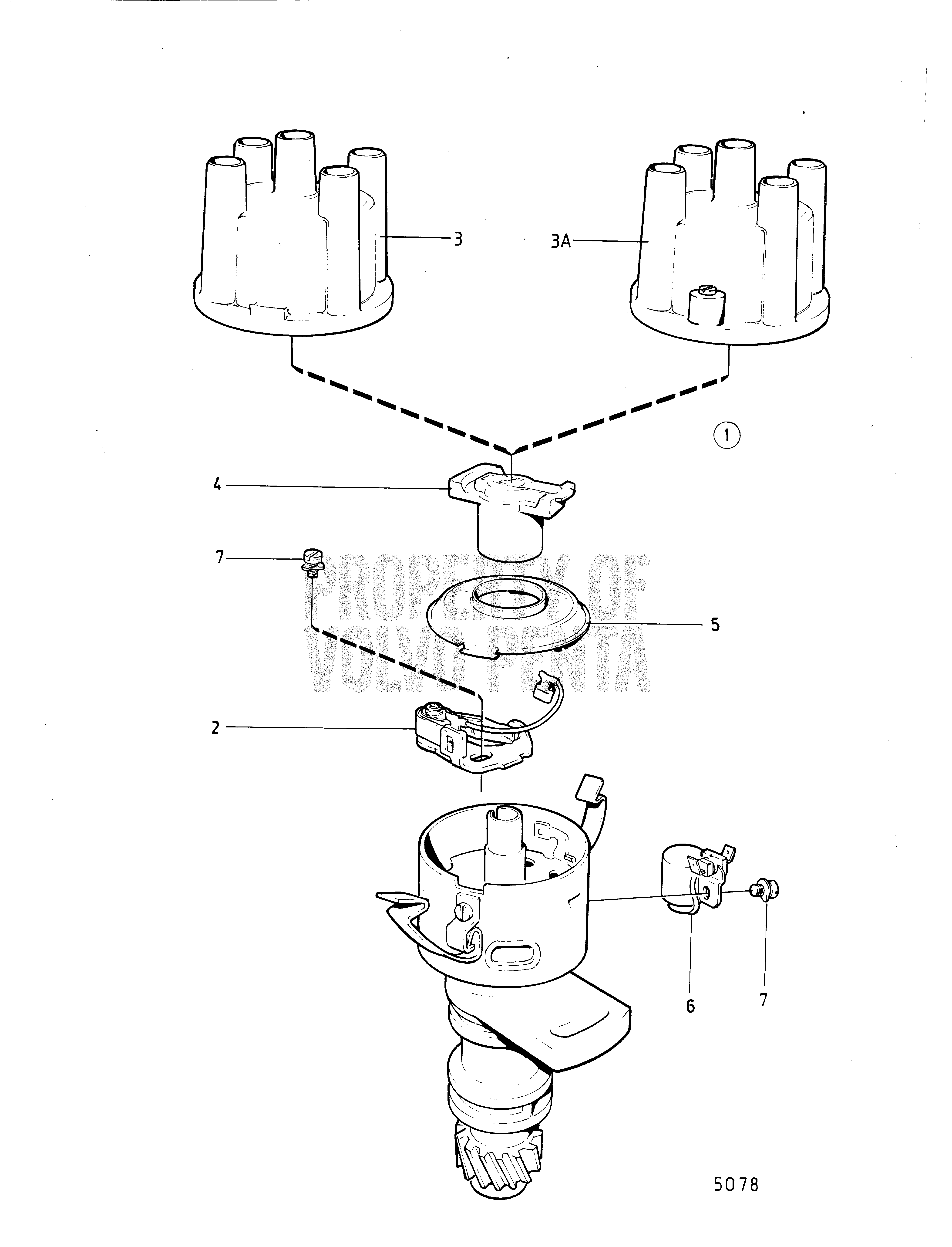 3

3A

1

4

7

PROPERTY OF VOLVO PENTA

5

2

6

7

5078