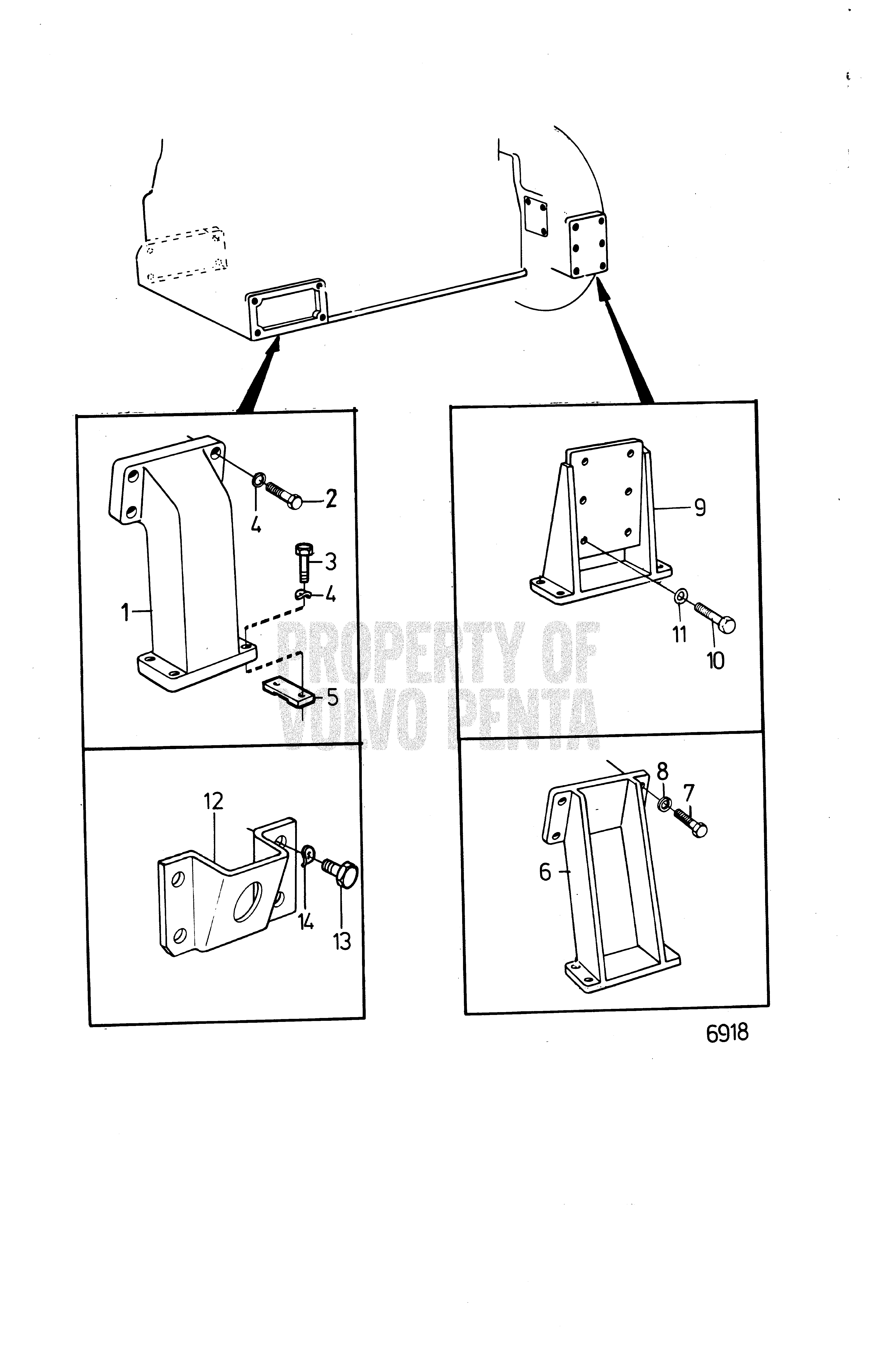 2
4
3
4
1
5
9
11
10
PROPERTY OF
VOLVO PENTA
12
14
13
8
7
6
6918