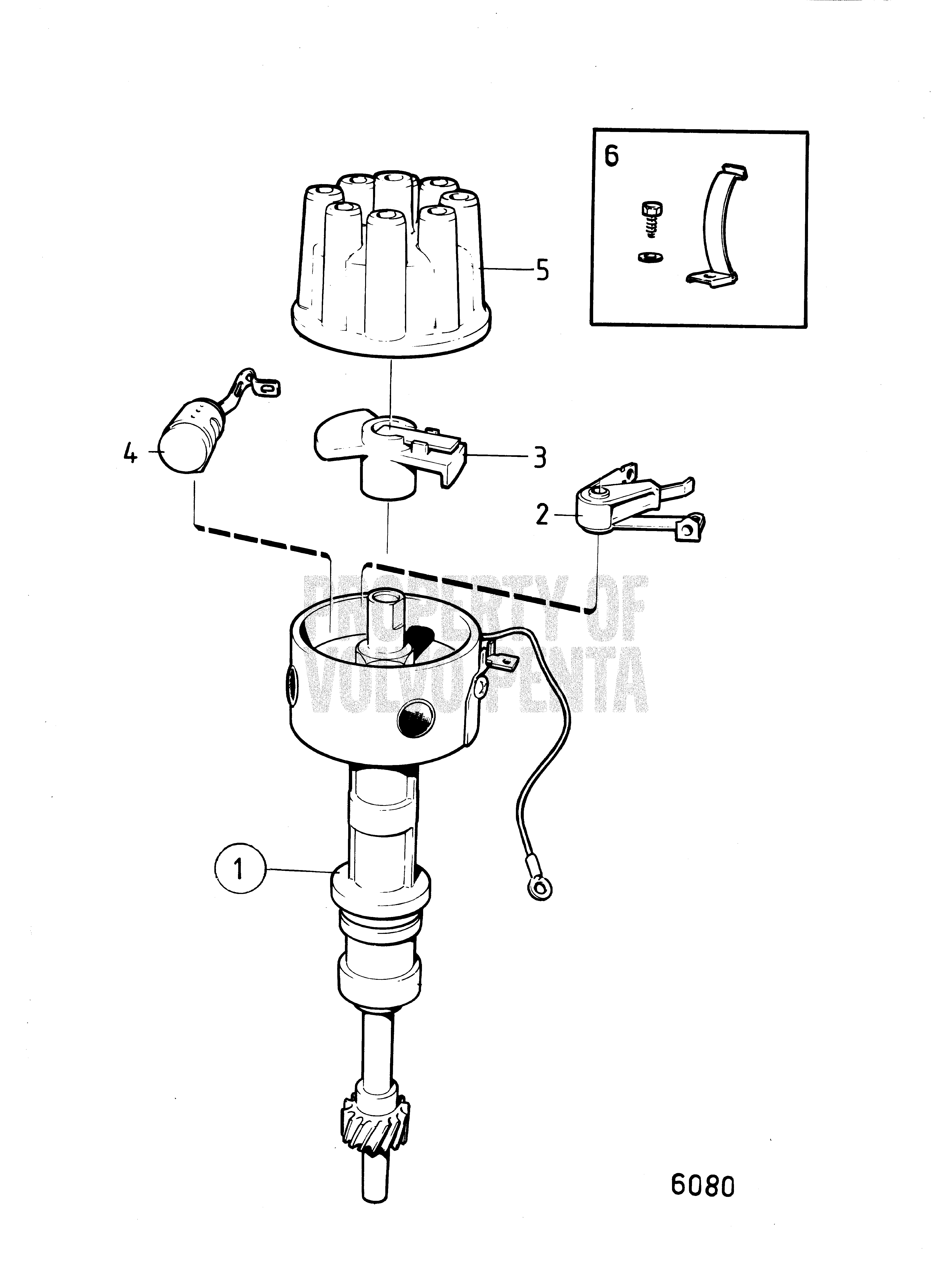 6

5

4

3

2

PROPERTY OF VOLVO PENTA

1

6080