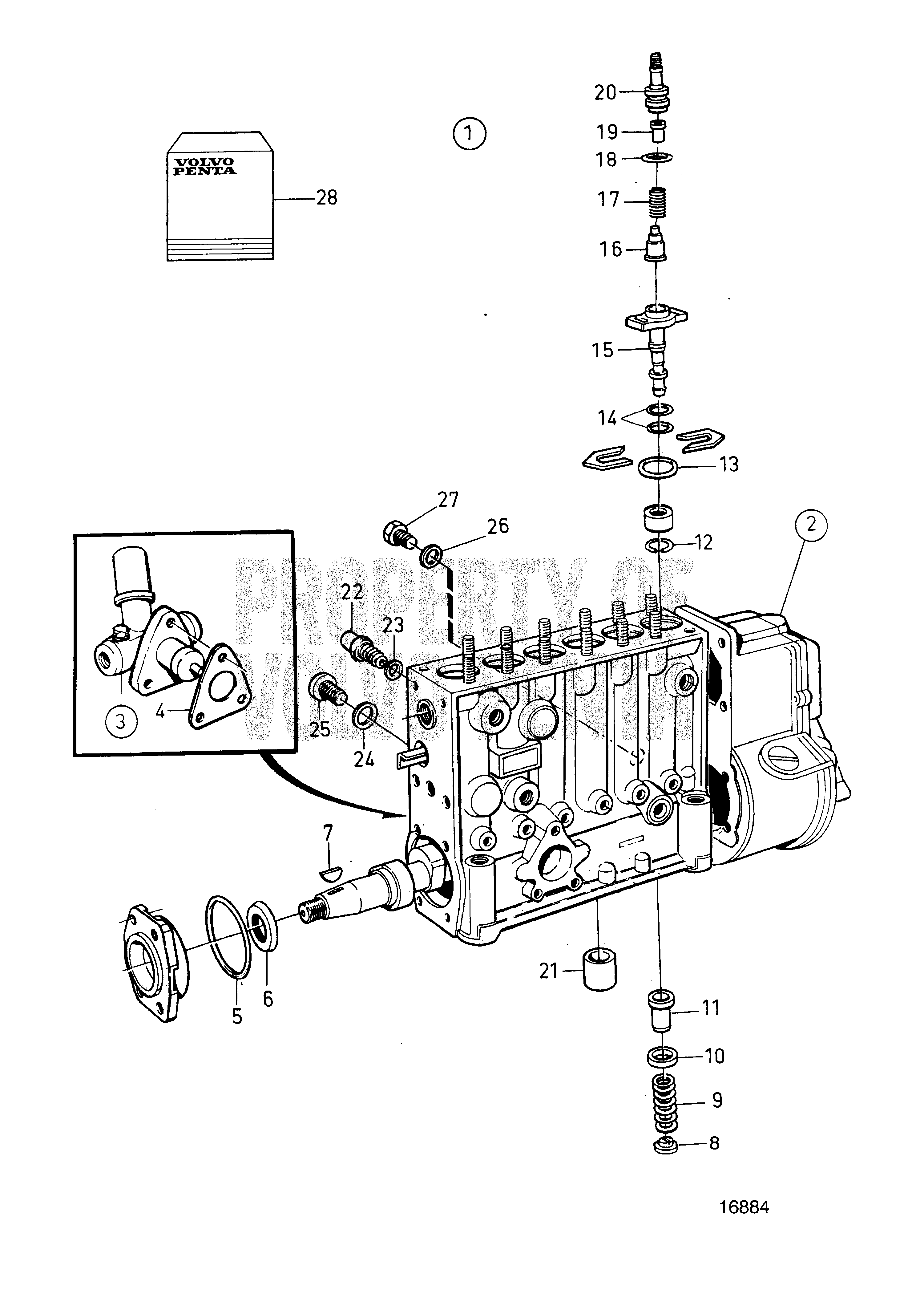 VOLVO PENTA

28

1

20

19

18

17

16

15

14

13

12

2

27

26

22

23

25

24

3

4

PROPERTY OF VOLVO PENTA

7

5

6

21

11

10

9

8

16884