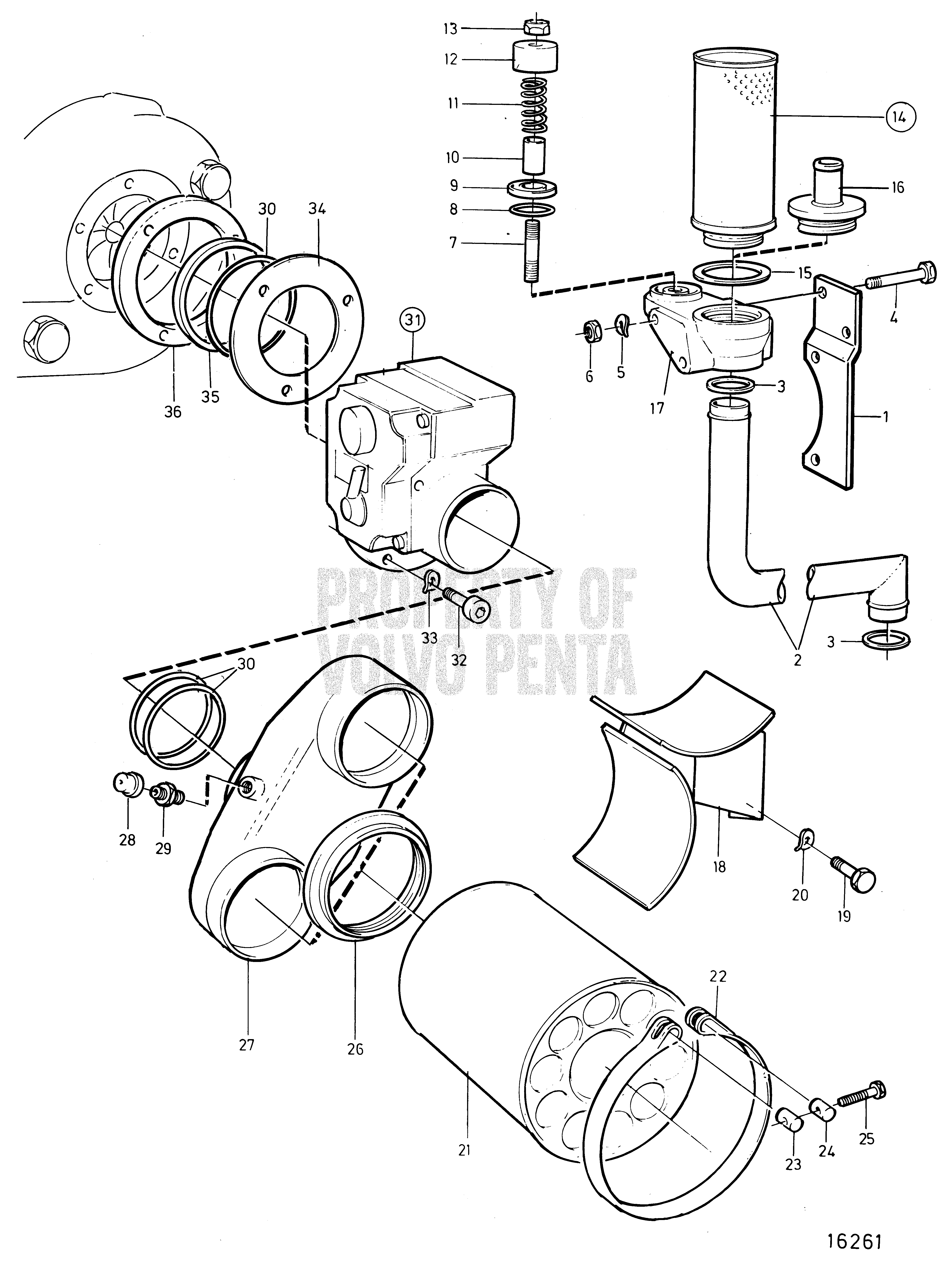 13
12
11
10
9
8
7
14
16
15
4
6
5
17
3
1
30
34
31
36
35
33
32
2
3
PROPERTY OF
VOLVO PENTA
30
28
29
18
20
19
27
26
22
21
23
24
25
16261