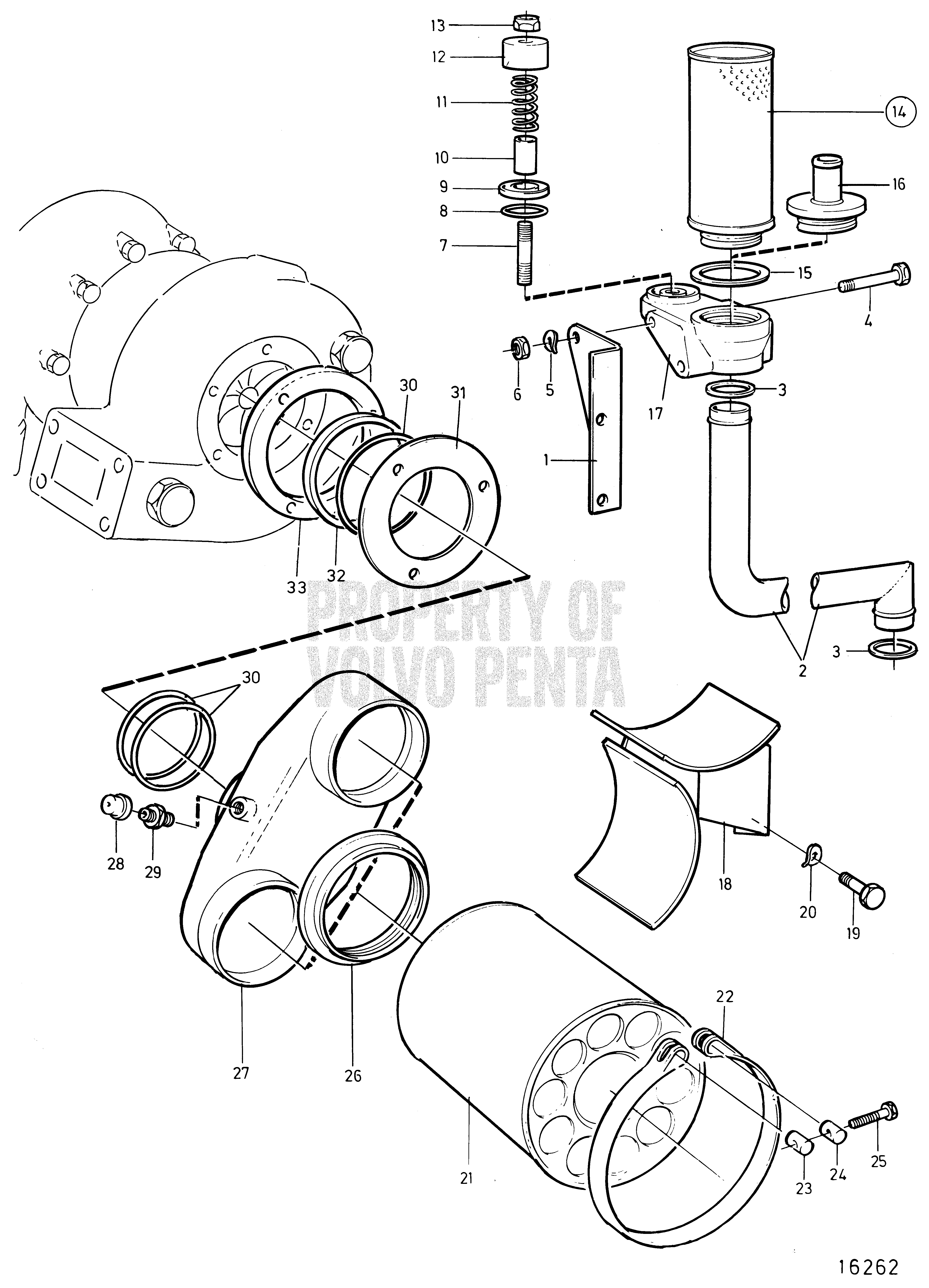 13
12
11
10
9
8
7
14
16
15
4
6
5
17
3
1
30
31
33
32
PROPERTY OF VOLVO PENTA
2
3
30
28
29
18
20
19
27
26
22
21
23
24
25
16262