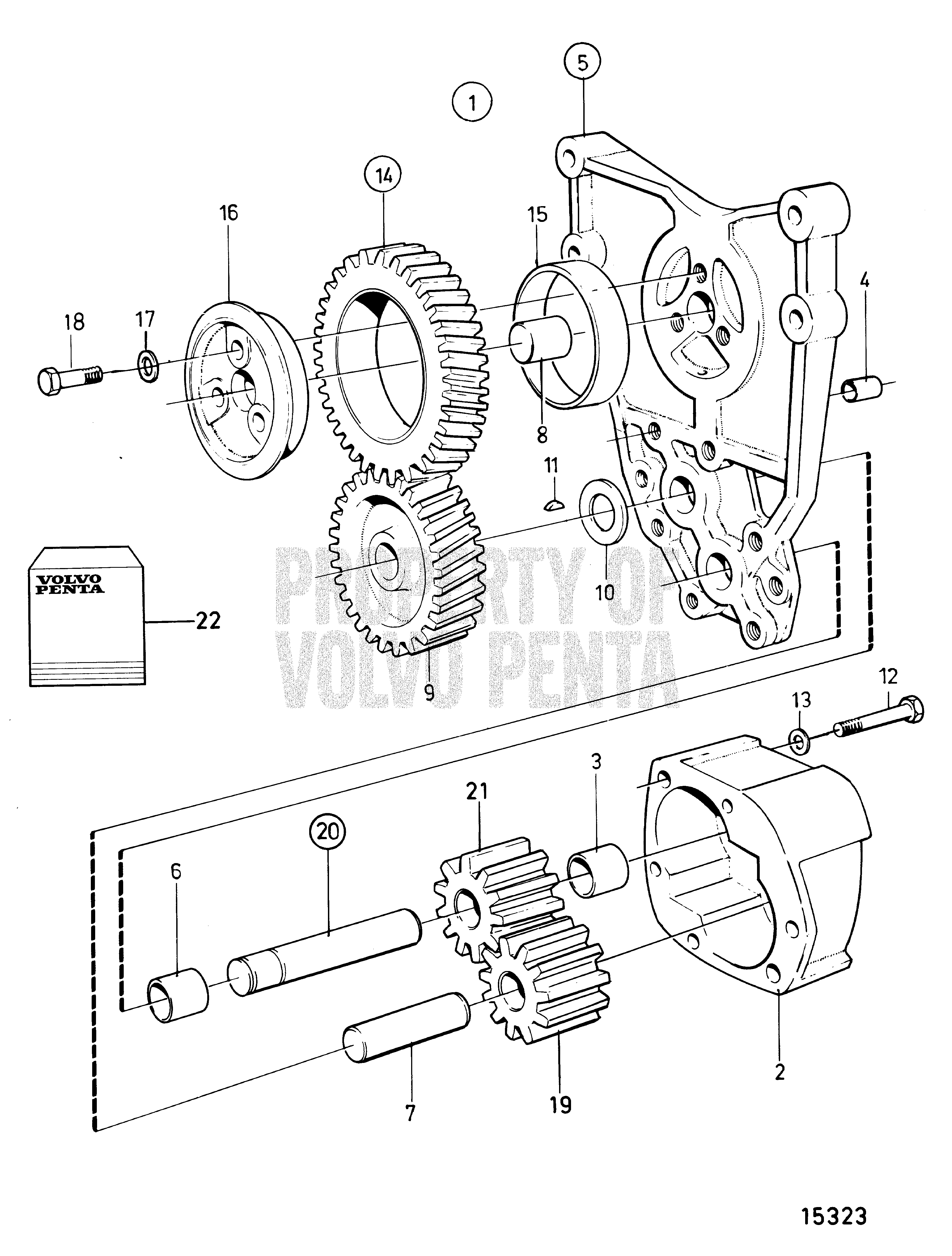 5
1
14
16
15
4
18
17
8
11
10
VOLVO PENTA
22
PROPERTY OF VOLVO PENTA
9
12
13
3
21
20
6
2
7
19
15323