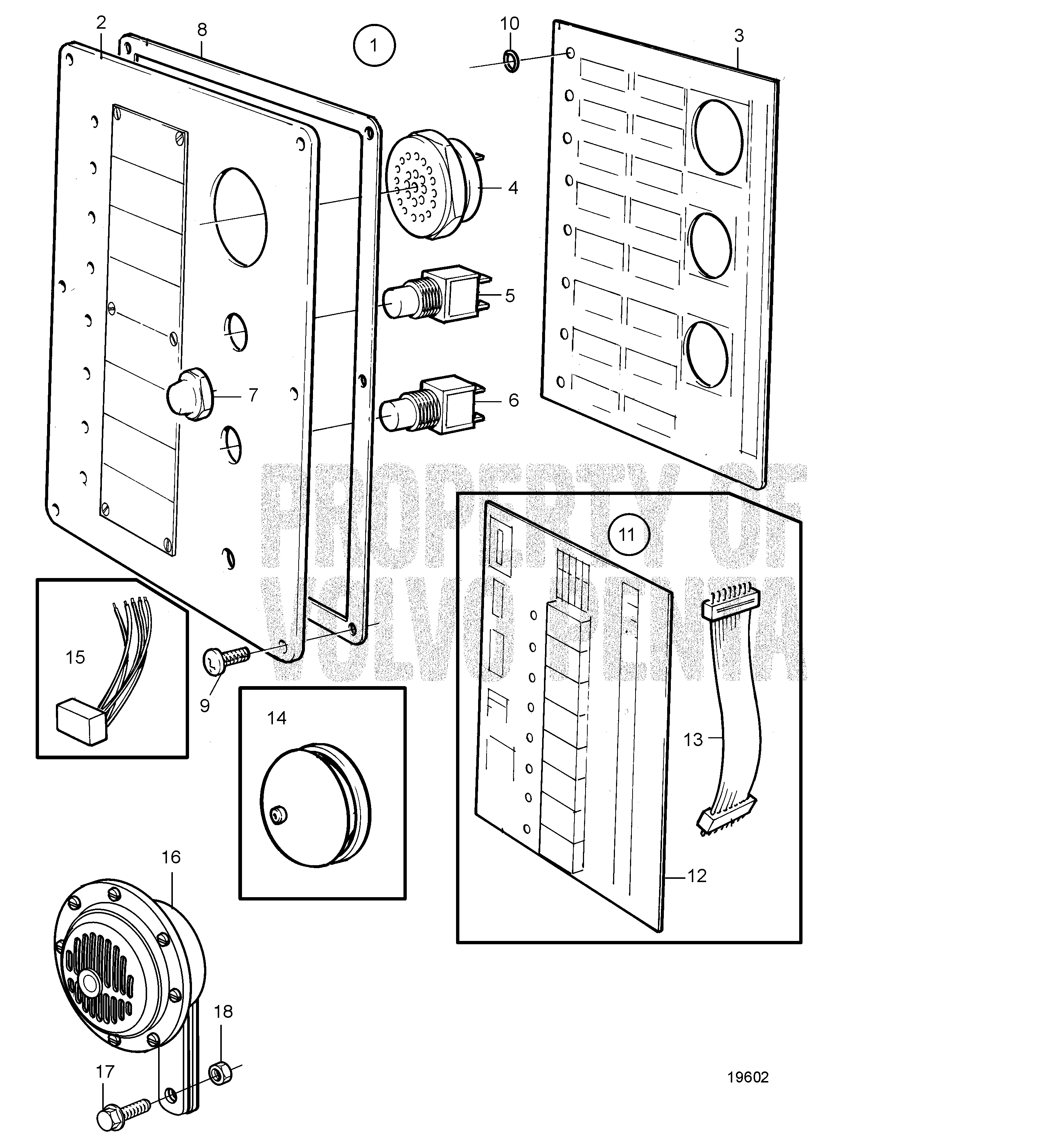 2
8
1
10
3
4
5
7
6
PROPERTY OF VOLVO PENTA
11
15
9
14
13
12
16
18
17
19602