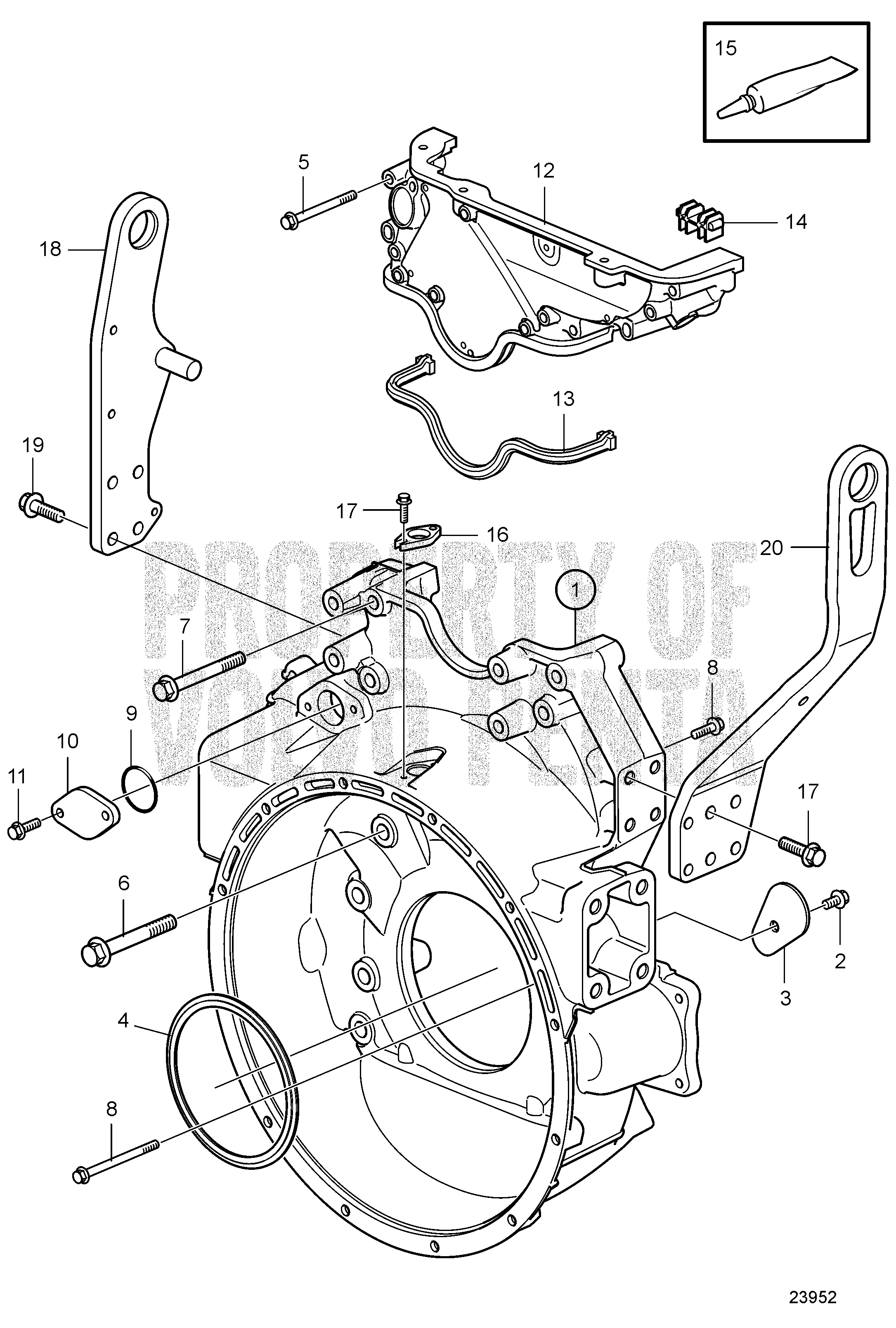 15
5
12
14
18
13
19
17
16
20
PROPERTY OF
VOLVO PENTA
1
7
8
9
10
11
17
6
2
3
4
8
23952