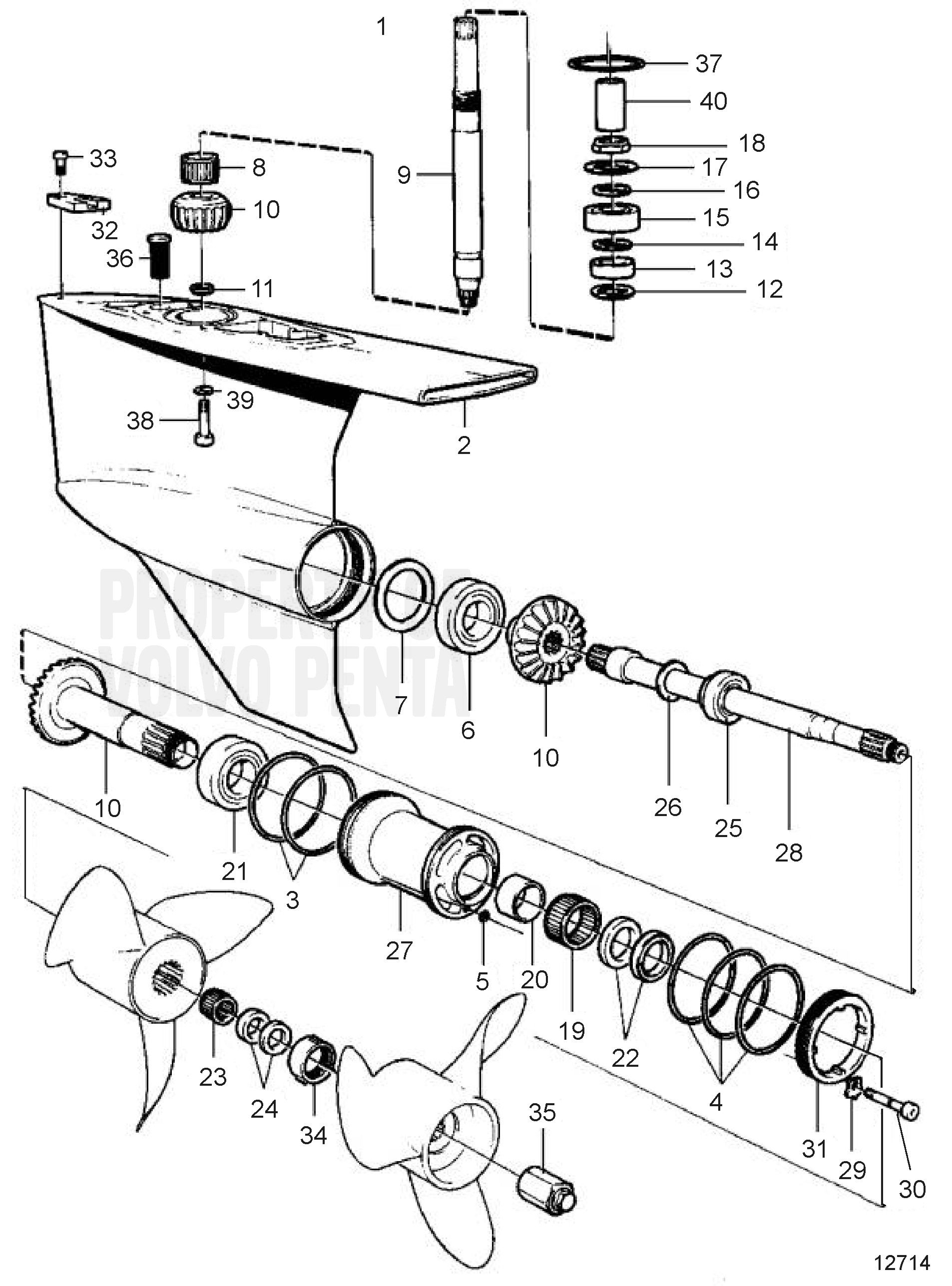 1
37
40
18
17
16
15
14
13
12
33
8
9
10
32
36
11
39
38
2
PROPERTY OF
VOLVO PENTA
7
6
10
26
25
28
10
21
3
27
5
20
19
22
4
31
29
30
23
24
34
35
12714