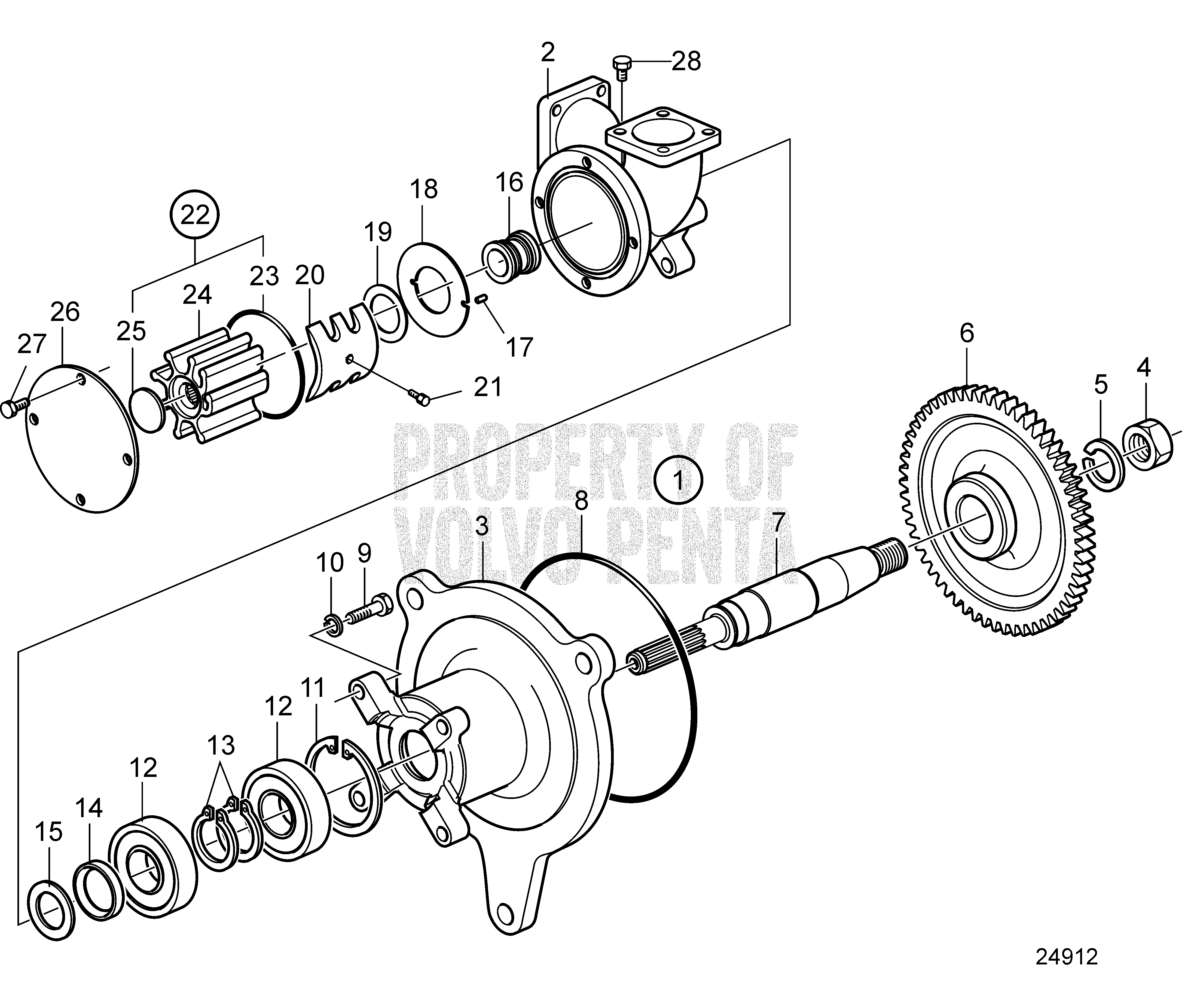 2
28
18
16
22
19
23
20
24
26
25
27
17
21
6
5
4
PROPERTY OF VOLVO PENTA
1
8
3
7
10
9
11
12
13
12
14
15
24912