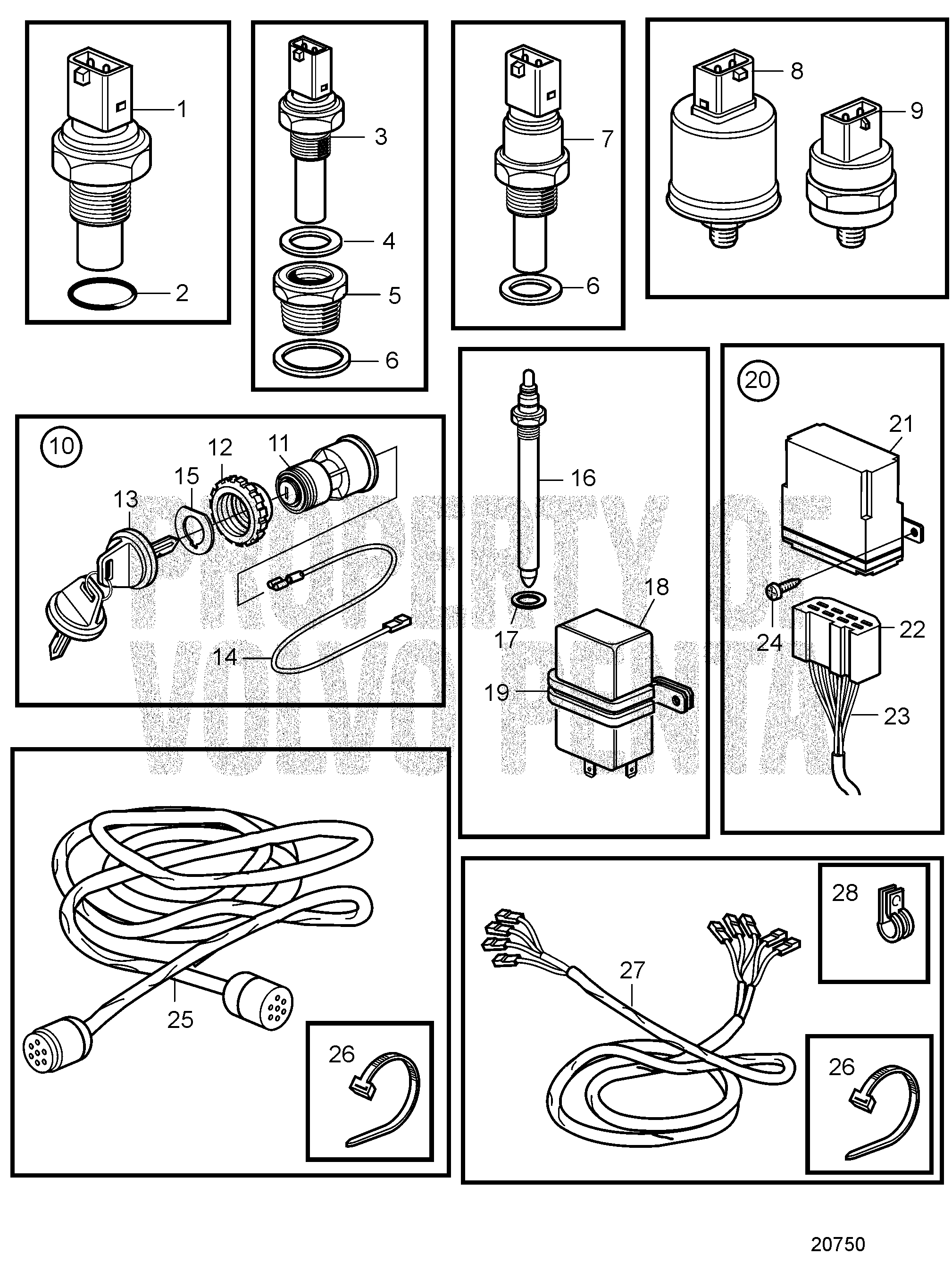 1
2
3
4
5
6
7
6
8
9
10
12
11
15
13
14
16
17
18
19
20
21
24
22
23
PROPERTY OF VOLVO PENTA
25
26
27
28
26
20750