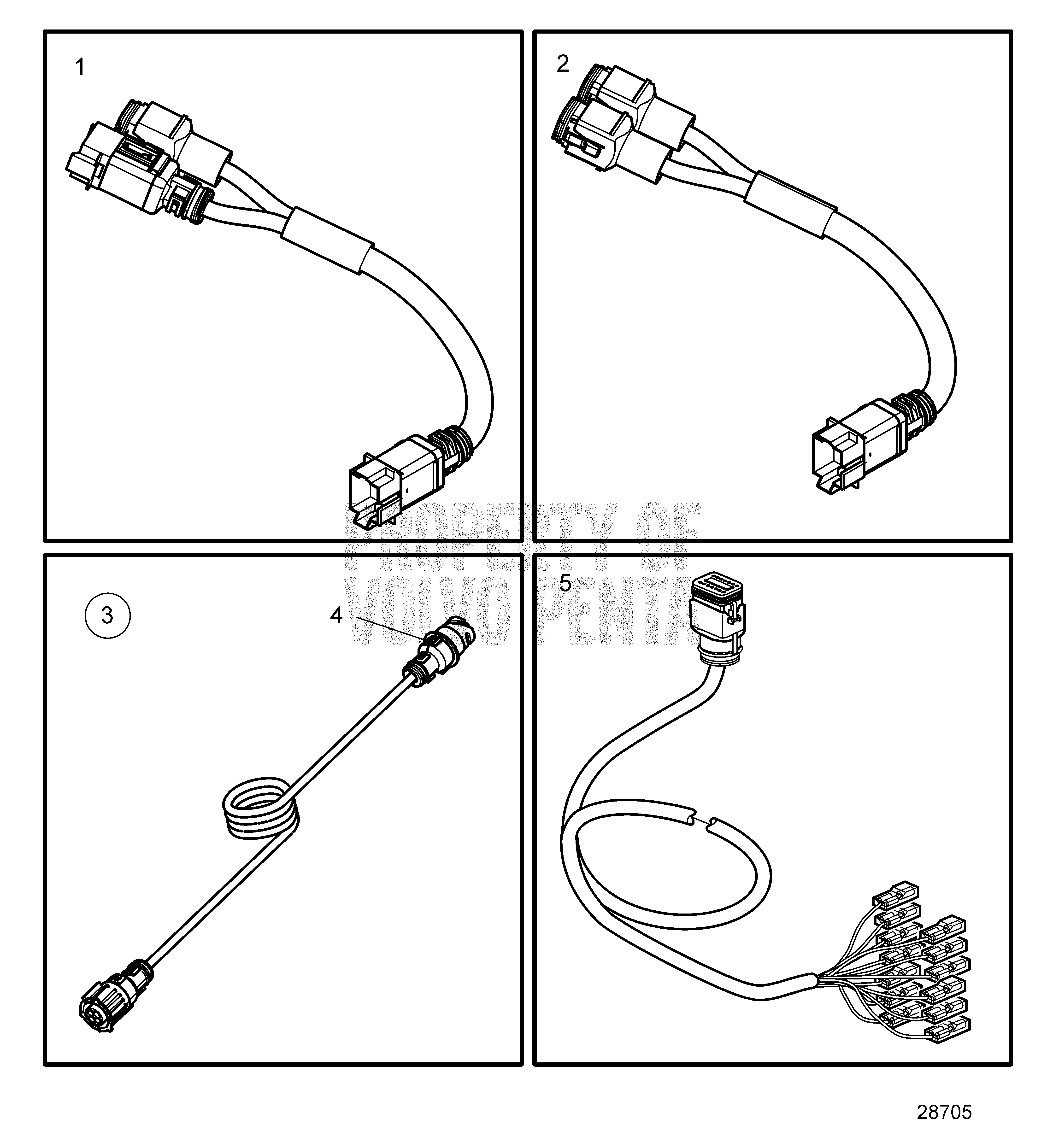 1

2

PROPERTY OF VOLVO PENTA

3

4

5

28705