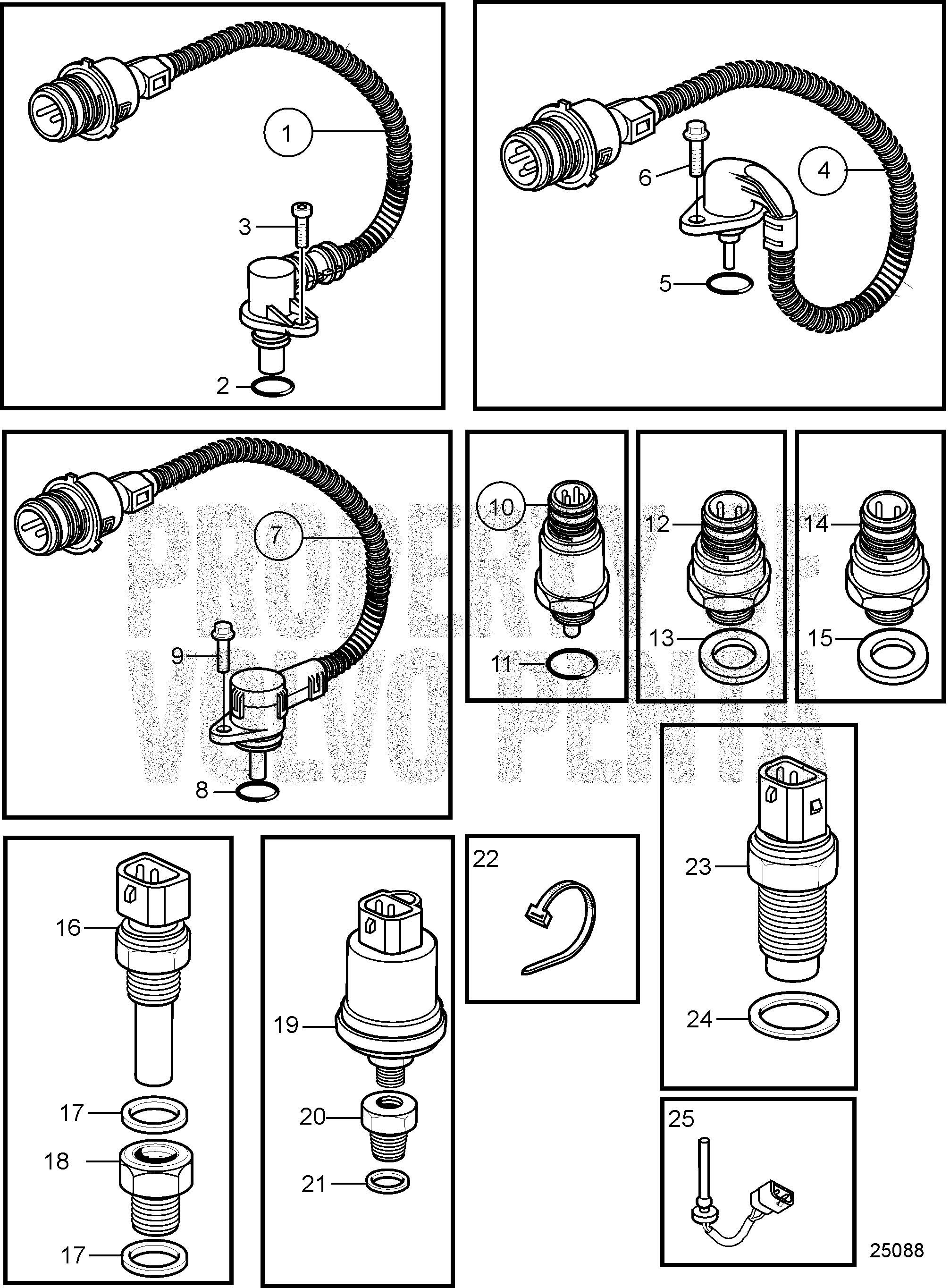 1
3
2
6
4
5
PROPERTY OF VOLVO PENTA
7
9
8
10
11
12
13
14
15
16
17
18
17
19
20
21
22
23
24
25
25088