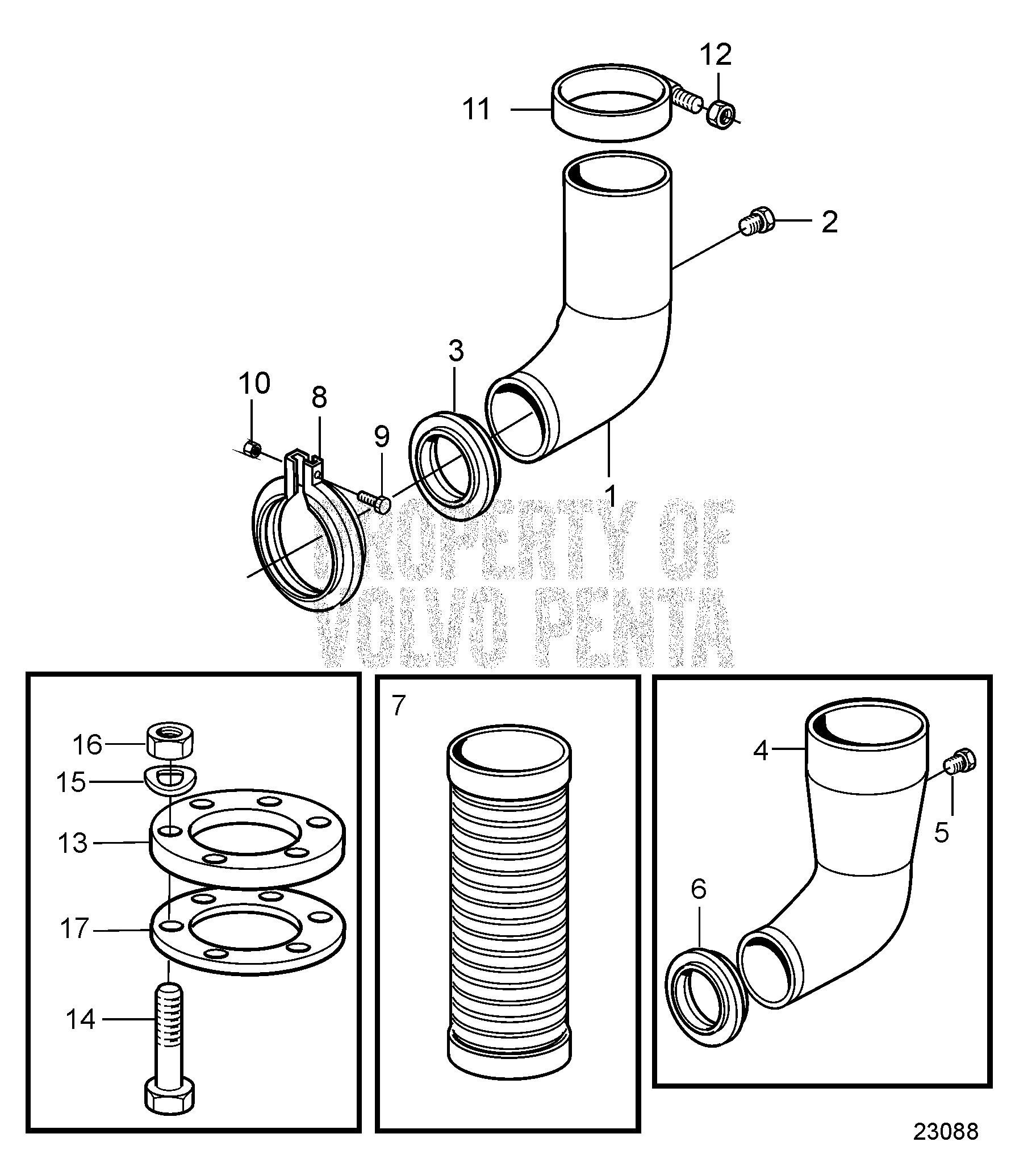 12
11
2
3
10
8
9
1
PROPERTY OF
VOLVO PENTA
16
15
13
17
14
7
4
5
6
23088