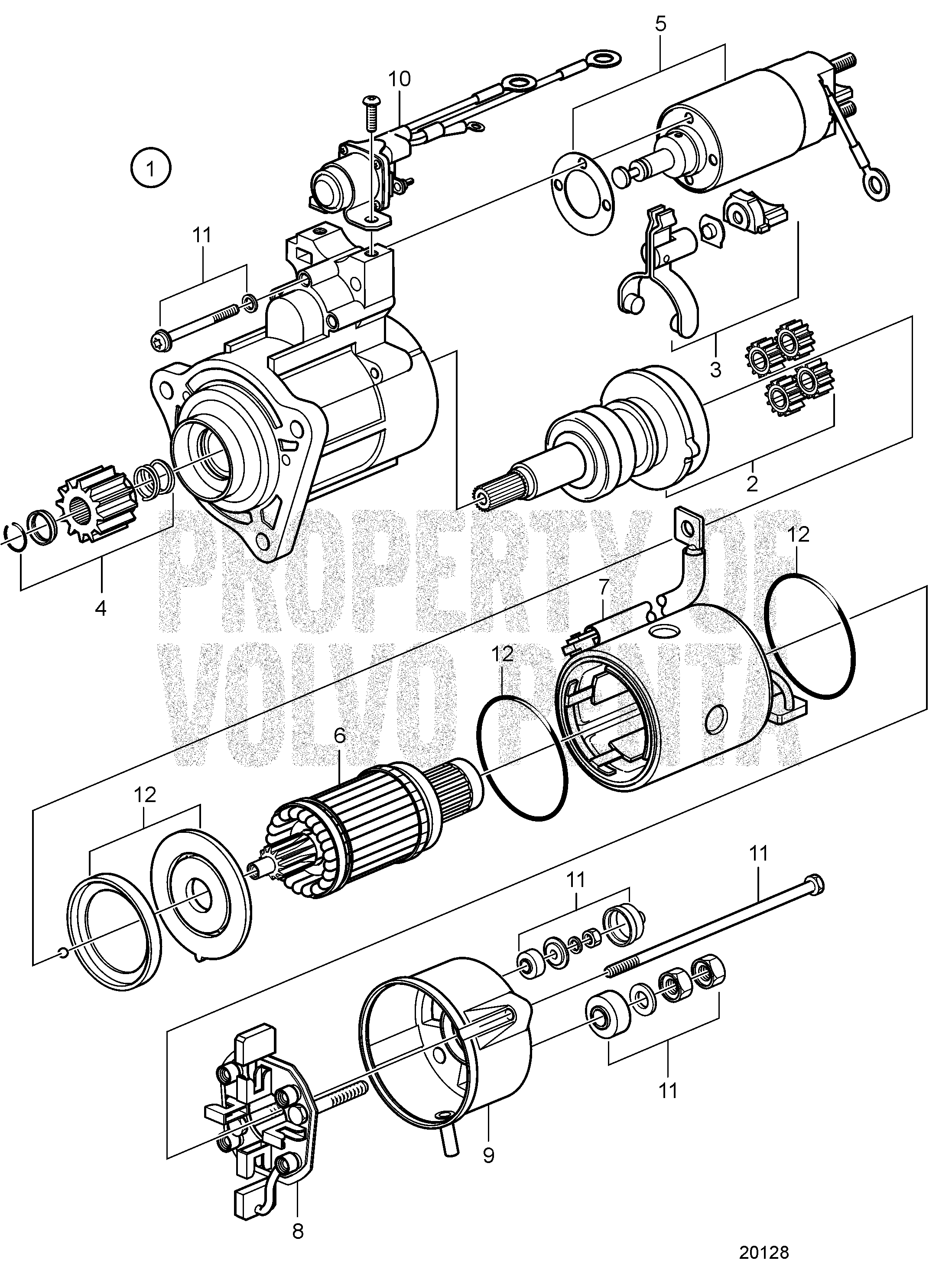 5
10
1
11
3
2
4
PROPERTY OF
VOLVO PENTA
12
7
12
6
12
11
11
11
9
8
20128