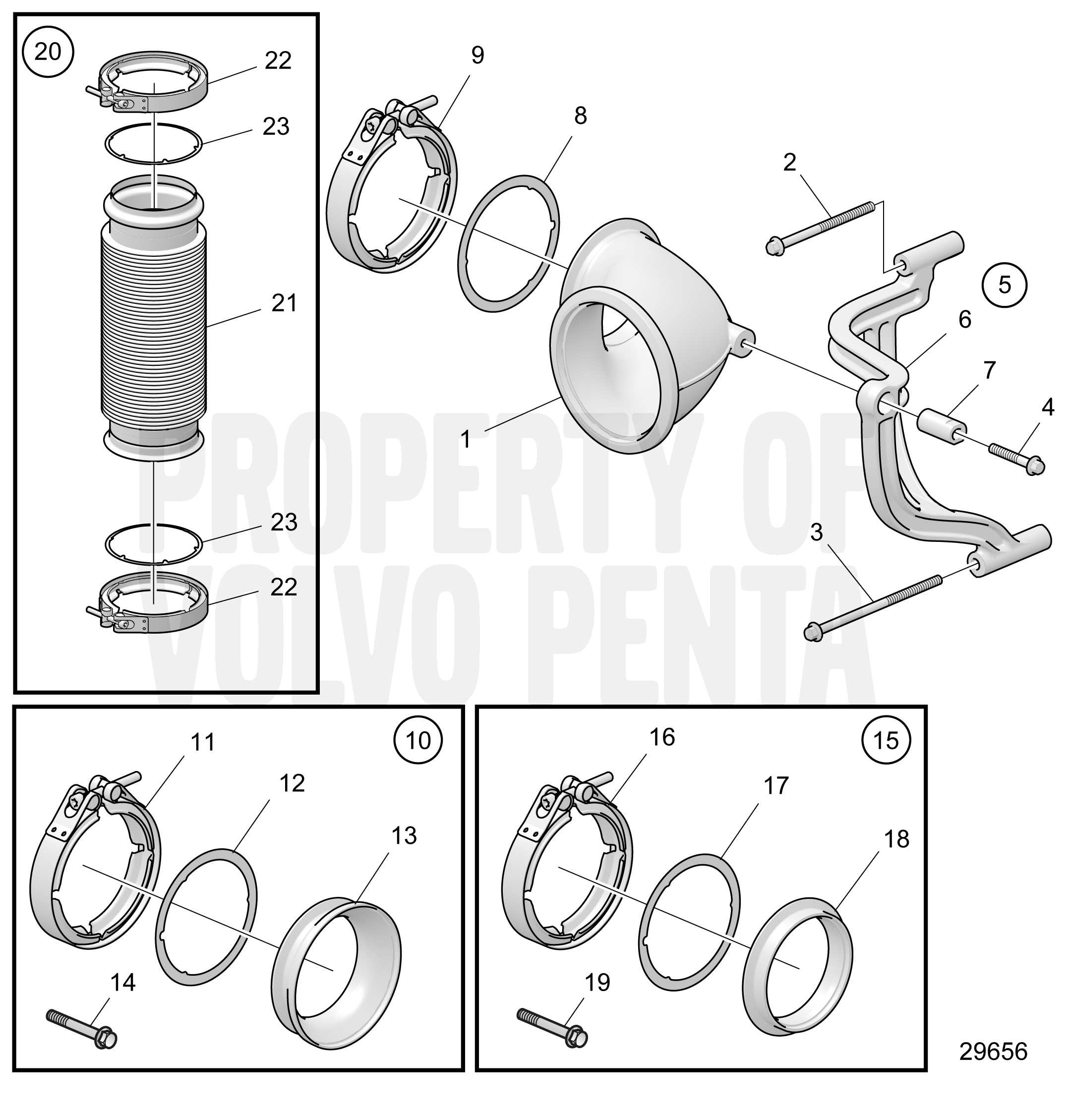 20
22
23
21
23
22
9
8
2
5
6
7
4
1
3
PROPERTY OF
VOLVO PENTA
10
11
12
13
14
15
16
17
18
19
29656