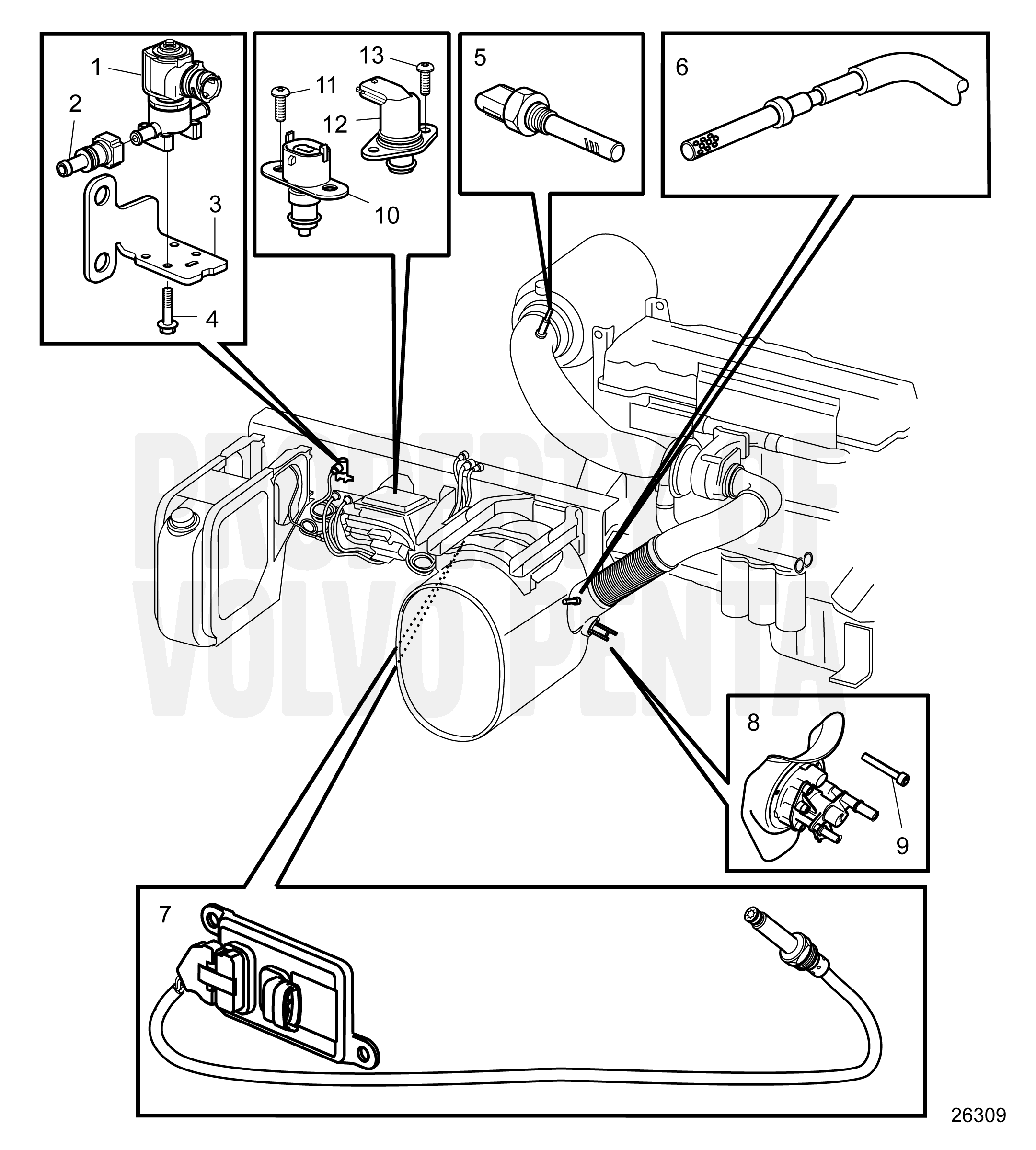 1
2
3
4
13
11
12
10
5
6
PROPERTY OF
VOLVO PENTA
8
9
7
26309