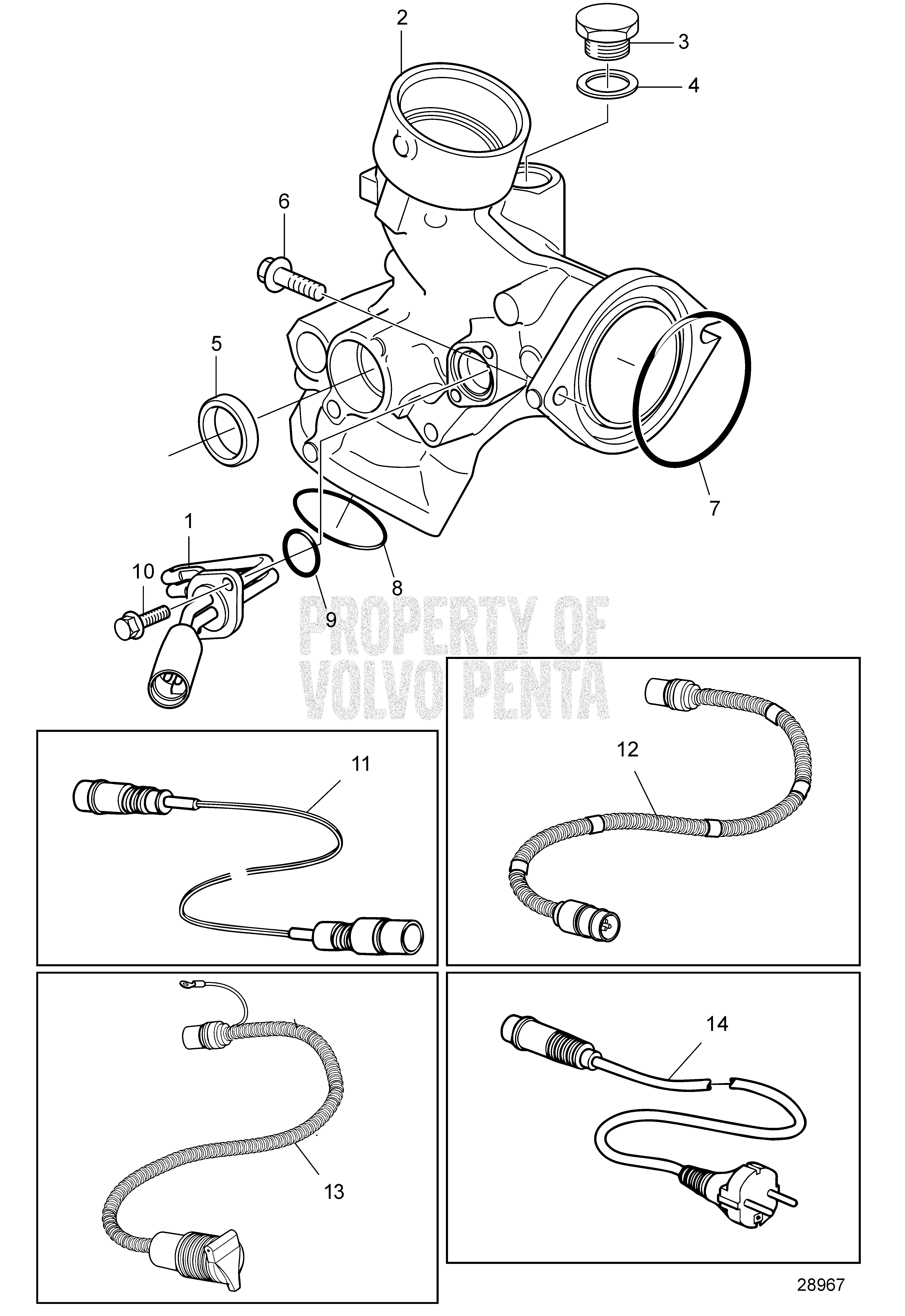 2
3
4
6
5
7
1
10
8
9
PROPERTY OF
VOLVO PENTA
11
12
13
14
28967