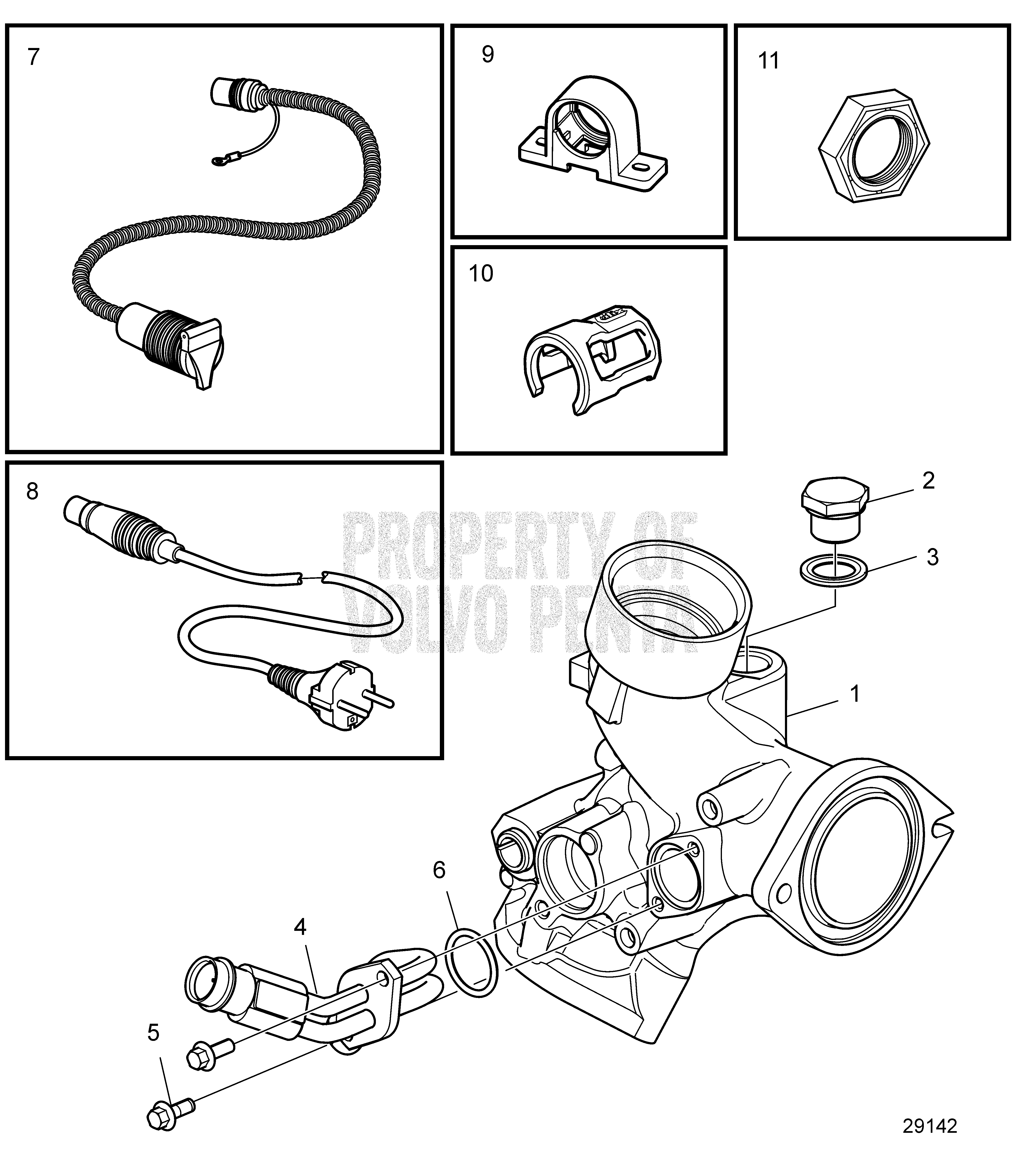 7

9

11

10

8

PROPERTY OF
VOLVO PENTA

2

3

1

6

4

5

29142