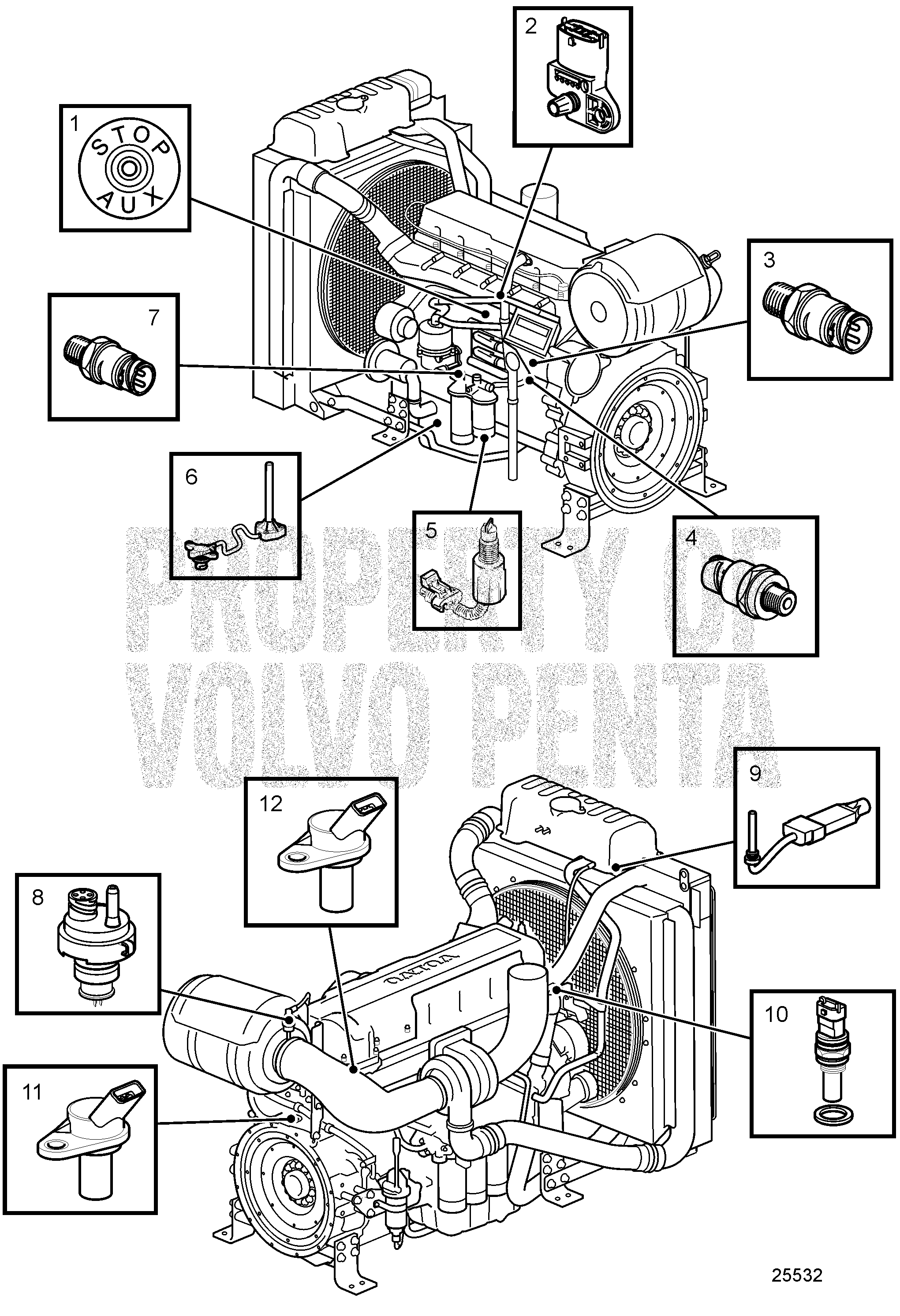 2

1

STOP

AUX

3

7

6

5

4

PROPERTY OF VOLVO PENTA

9

12

8

VOLVO

10

11

25532