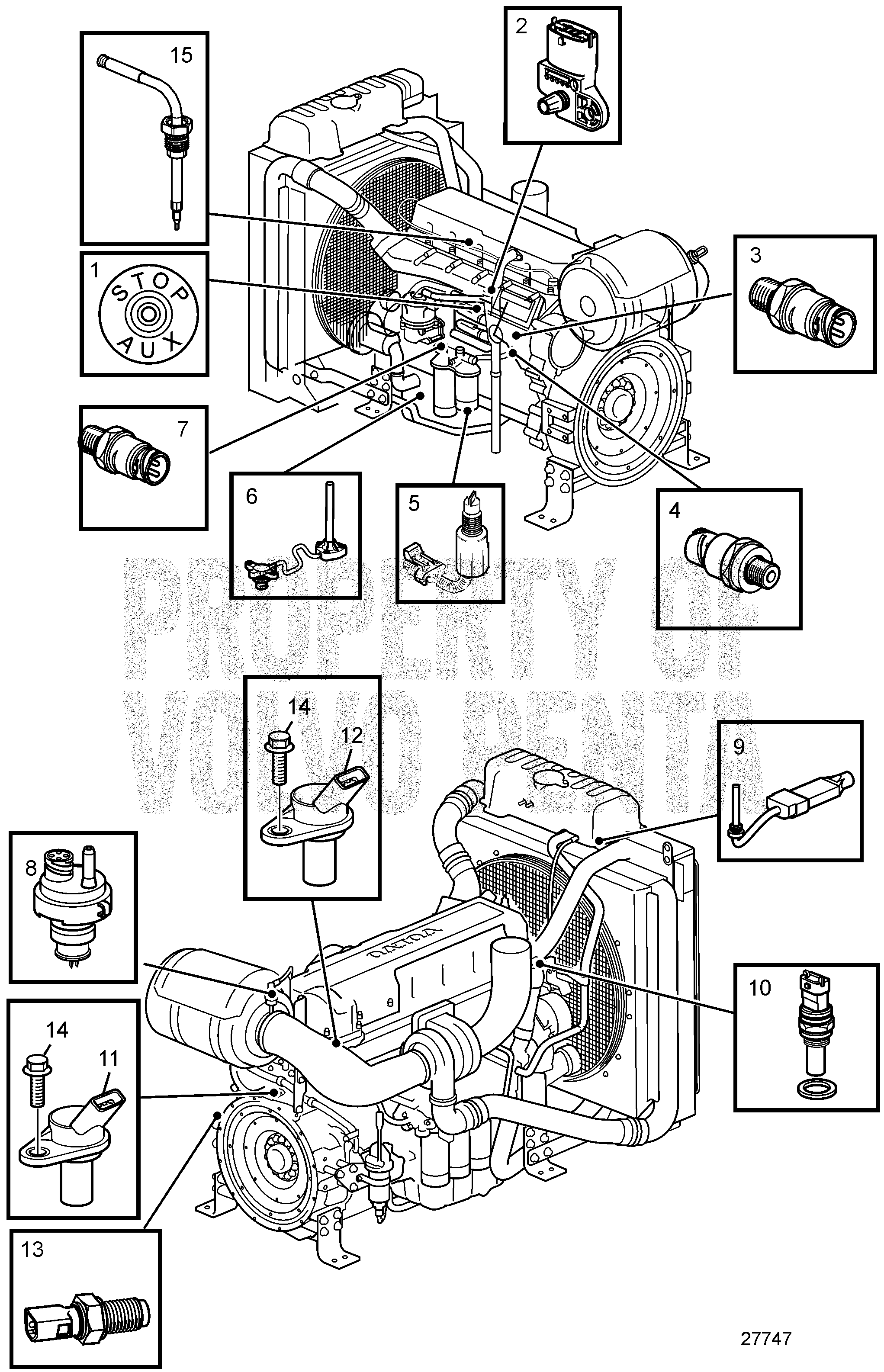 15

2

1
STOP
AUX

3

7

6

5

4

PROPERTY OF
VOLVO PENTA

14
12

9

8

VOLVO

10

14
11

13

27747