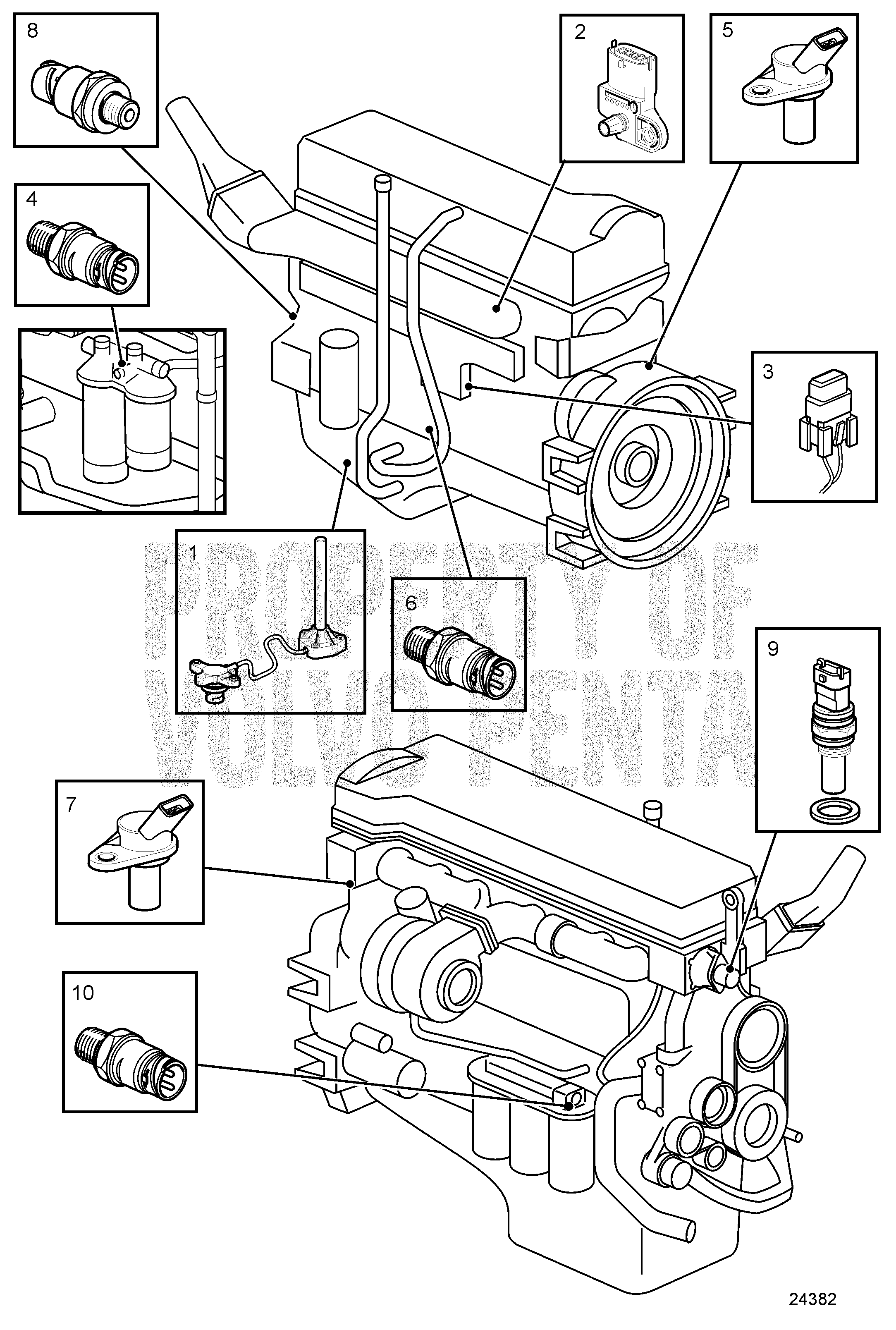 8

2

5

4

3

1

6

PROPERTY OF VOLVO PENTA

9

7

10

24382