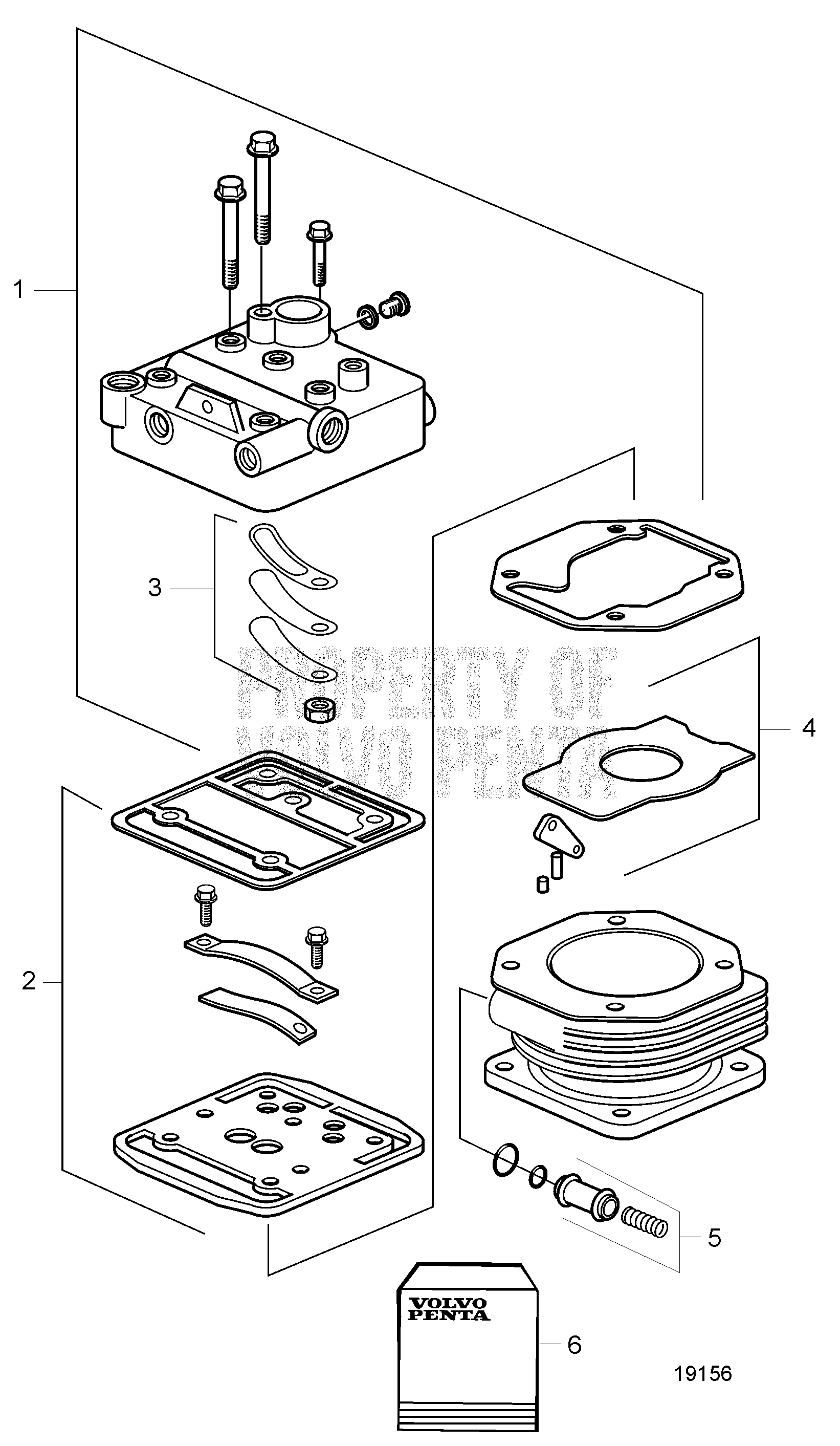 1

3

PROPERTY OF VOLVO PENTA

4

2

5

VOLVO PENTA

6

19156