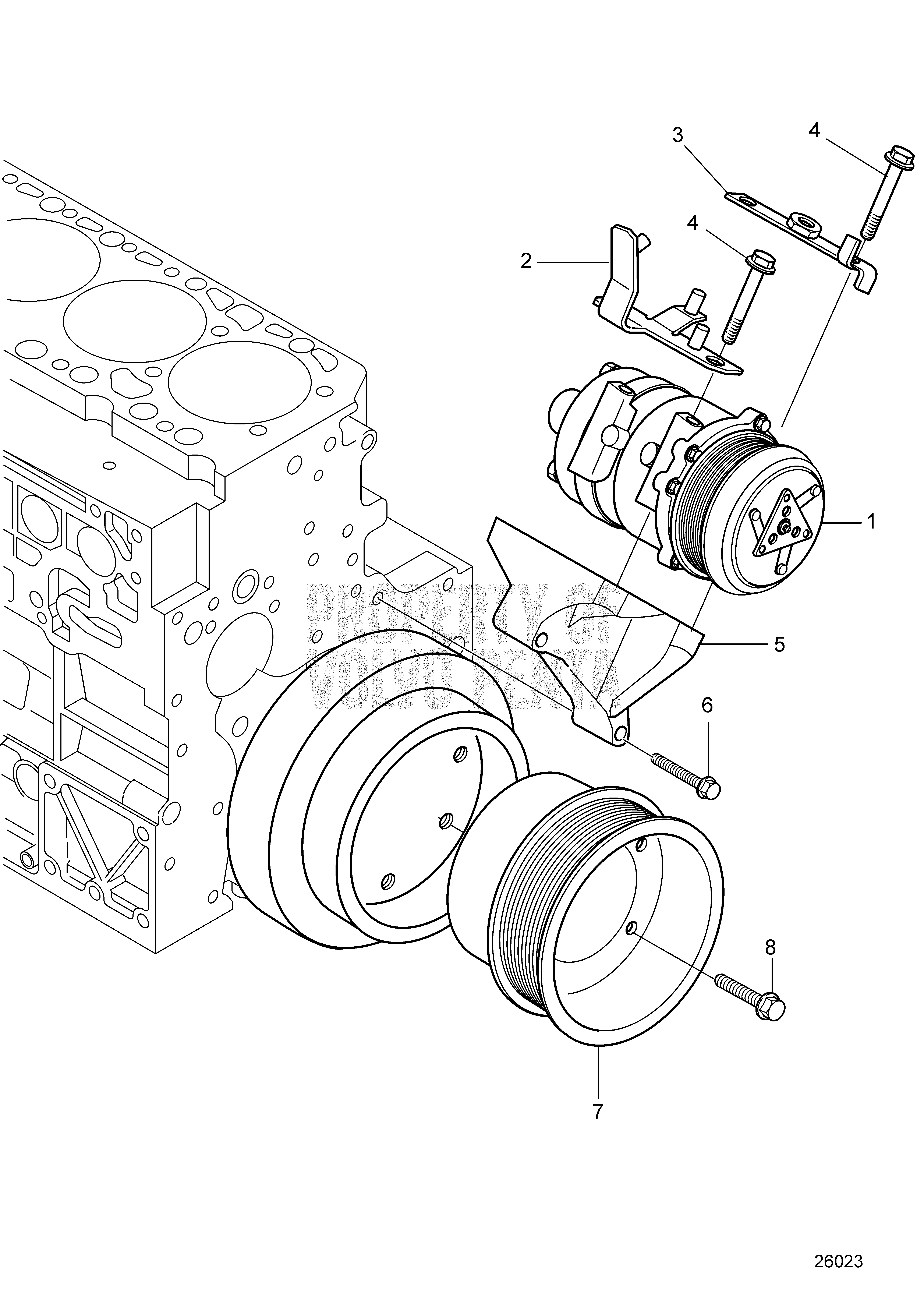 3
4
4
2
1
PROPERTY OF
VOLVO PENTA
5
6
8
7
26023