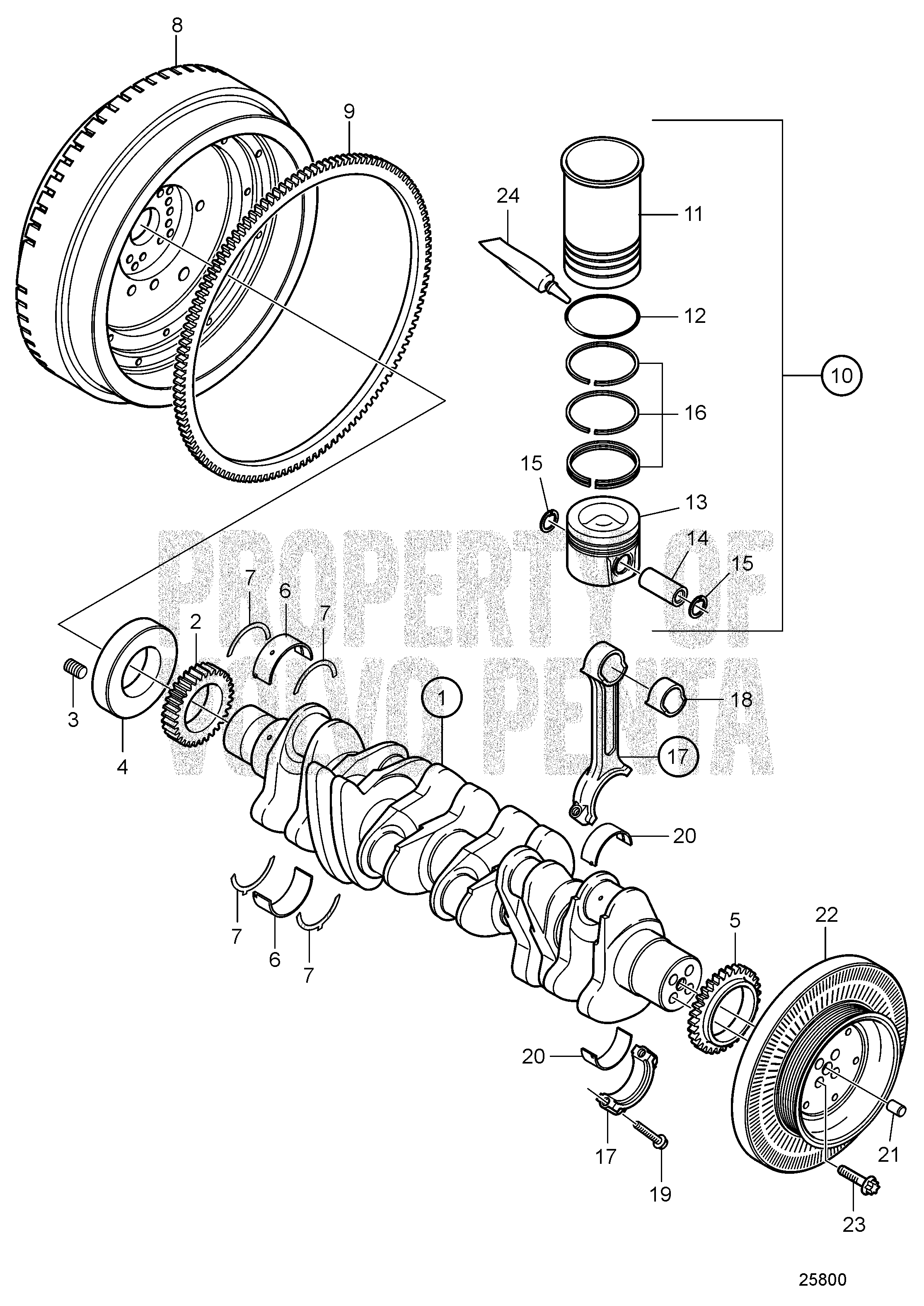 8
9
24
11
12
10
16
15
13
14
15
PROPERTY OF
VOLVO PENTA
7
6
7
2
3
4
1
18
17
20
7
6
7
5
22
20
17
19
21
23
25800