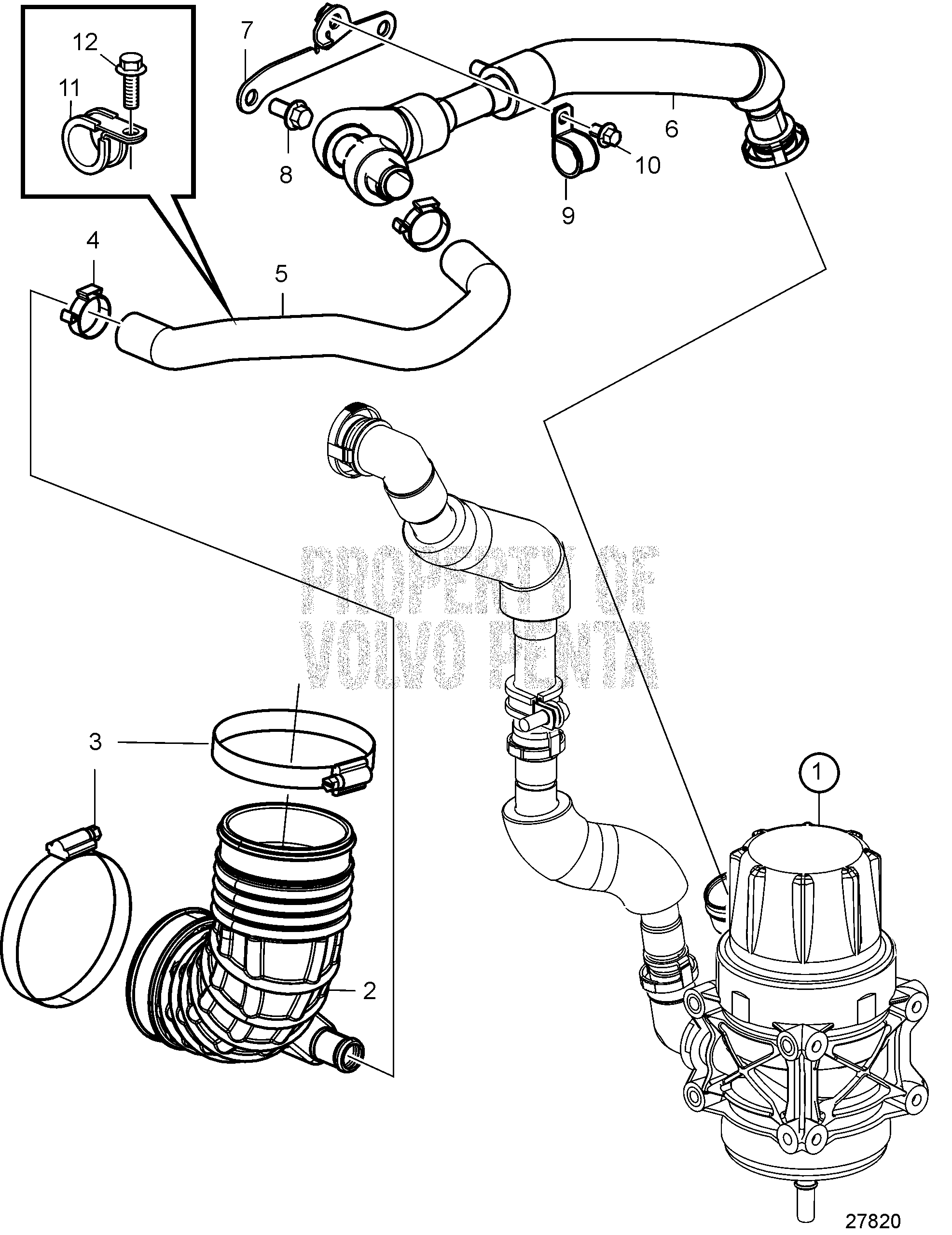 12
11
7
8
6
10
9
4
5
PROPERTY OF
VOLVO PENTA
3
3
1
2
27820