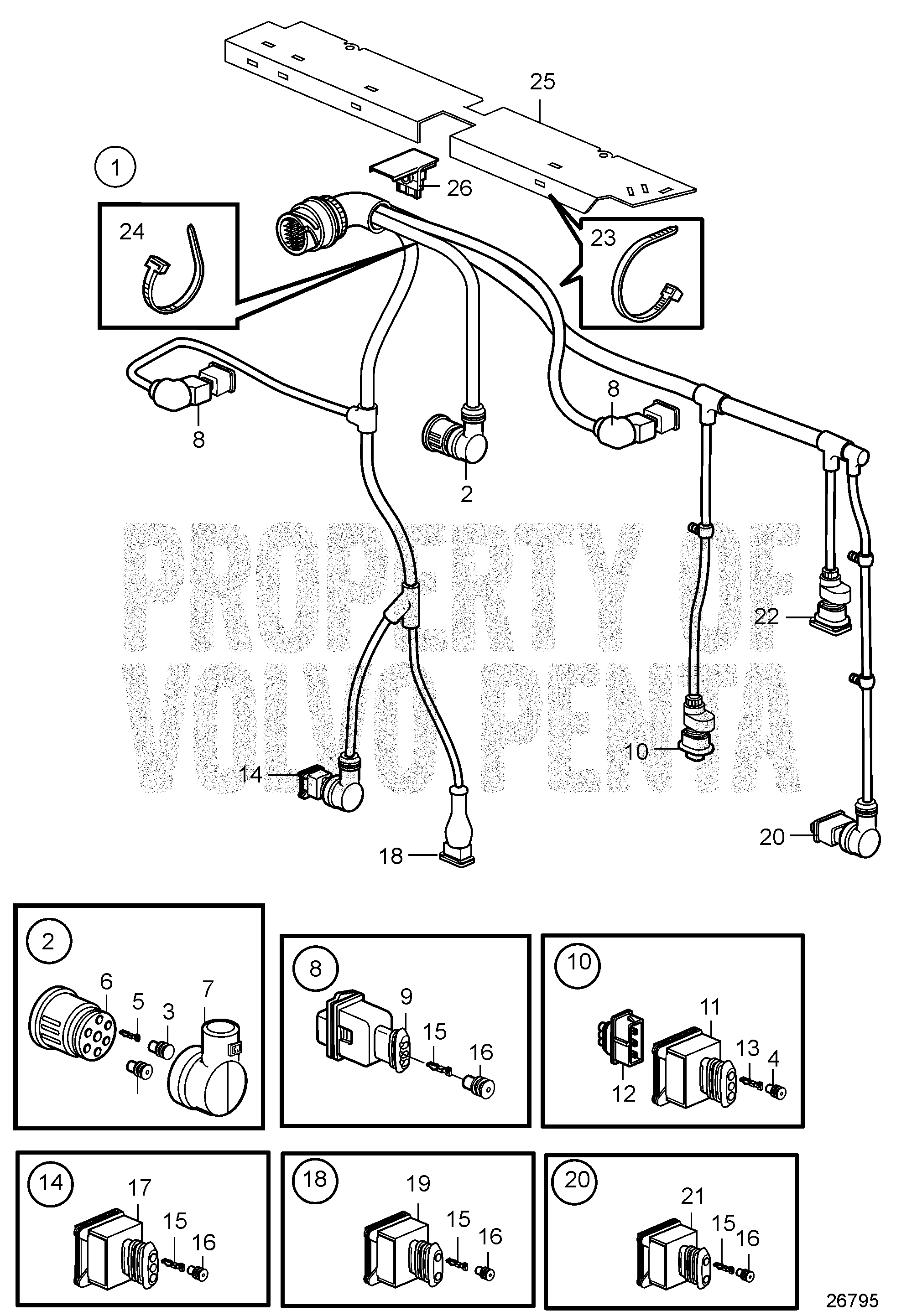 25

1

26

24

23

8

8

2

PROPERTY OF VOLVO PENTA

22

10

14

20

18

2
6
5
3
7

8
9
15
16

10
11
13
4
12

14
17
15
16

18
19
15
16

20
21
15
16

26795