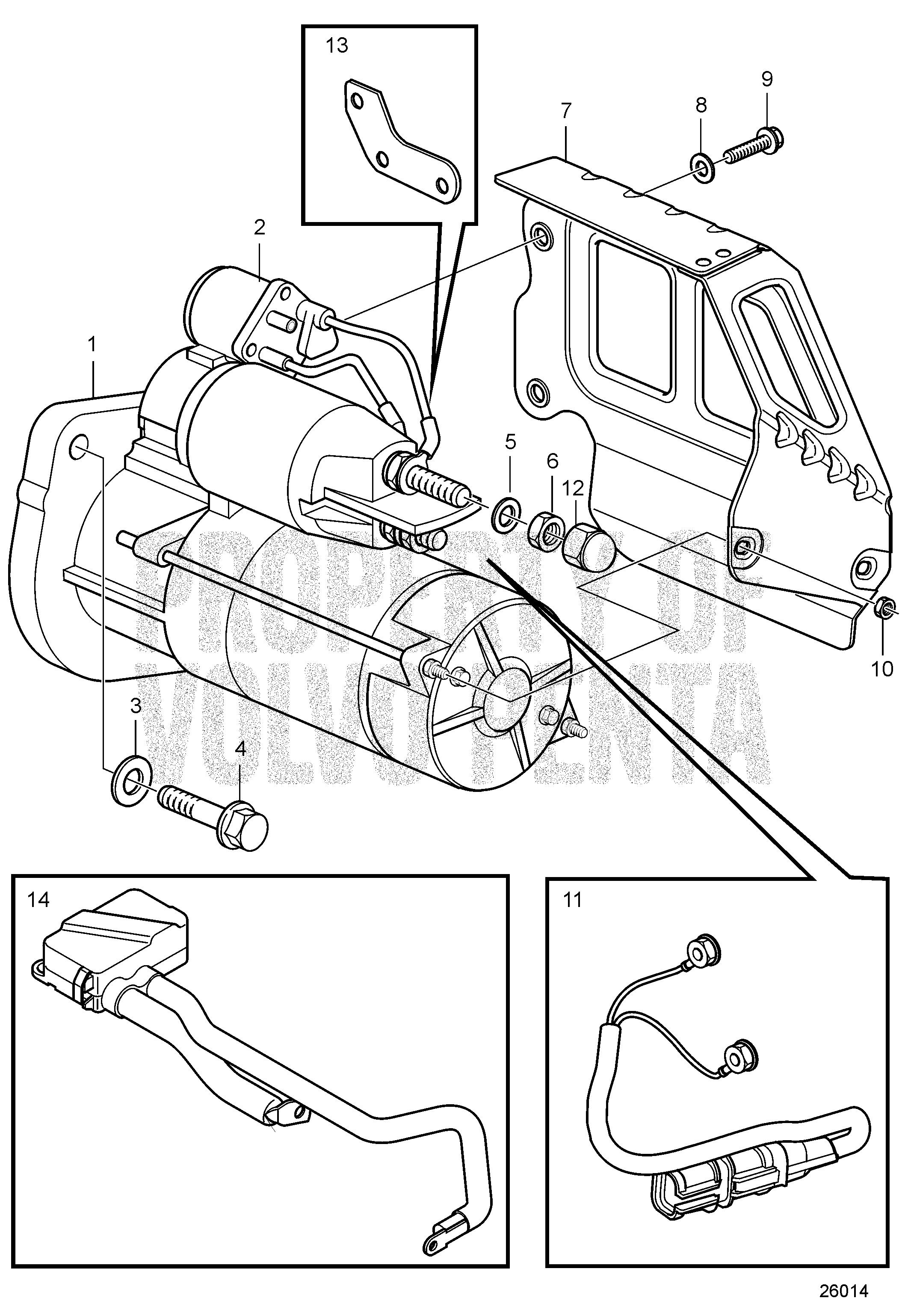 13

9

8

7

2

1

5

6

12

10

3

4

PROPERTY OF VOLVO PENTA

14

11

26014