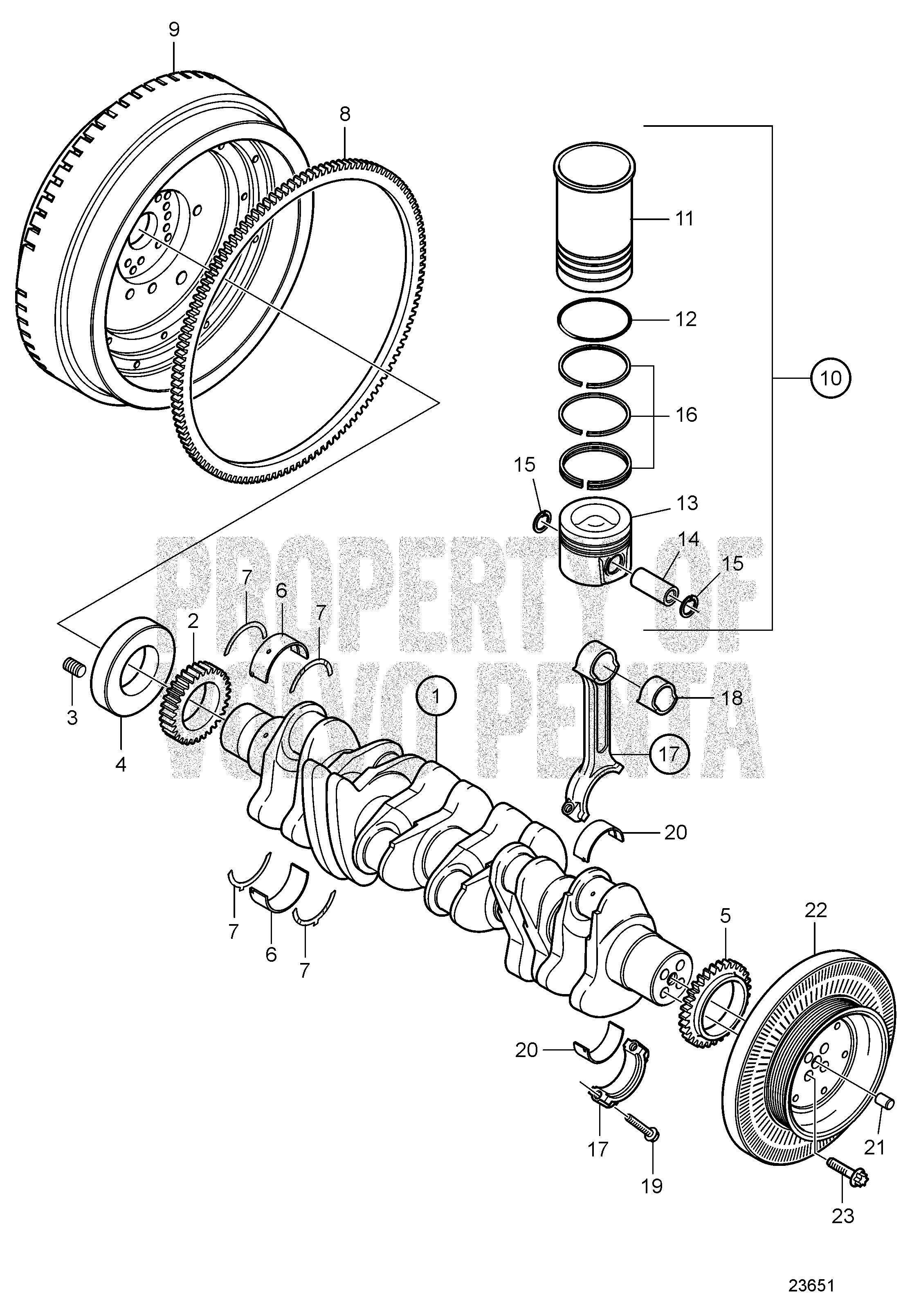 9
8
11
12
10
16
15
13
14
15
PROPERTY OF
VOLVO PENTA
7
6
7
2
3
4
1
18
17
20
7
6
7
5
22
20
17
19
21
23
23651