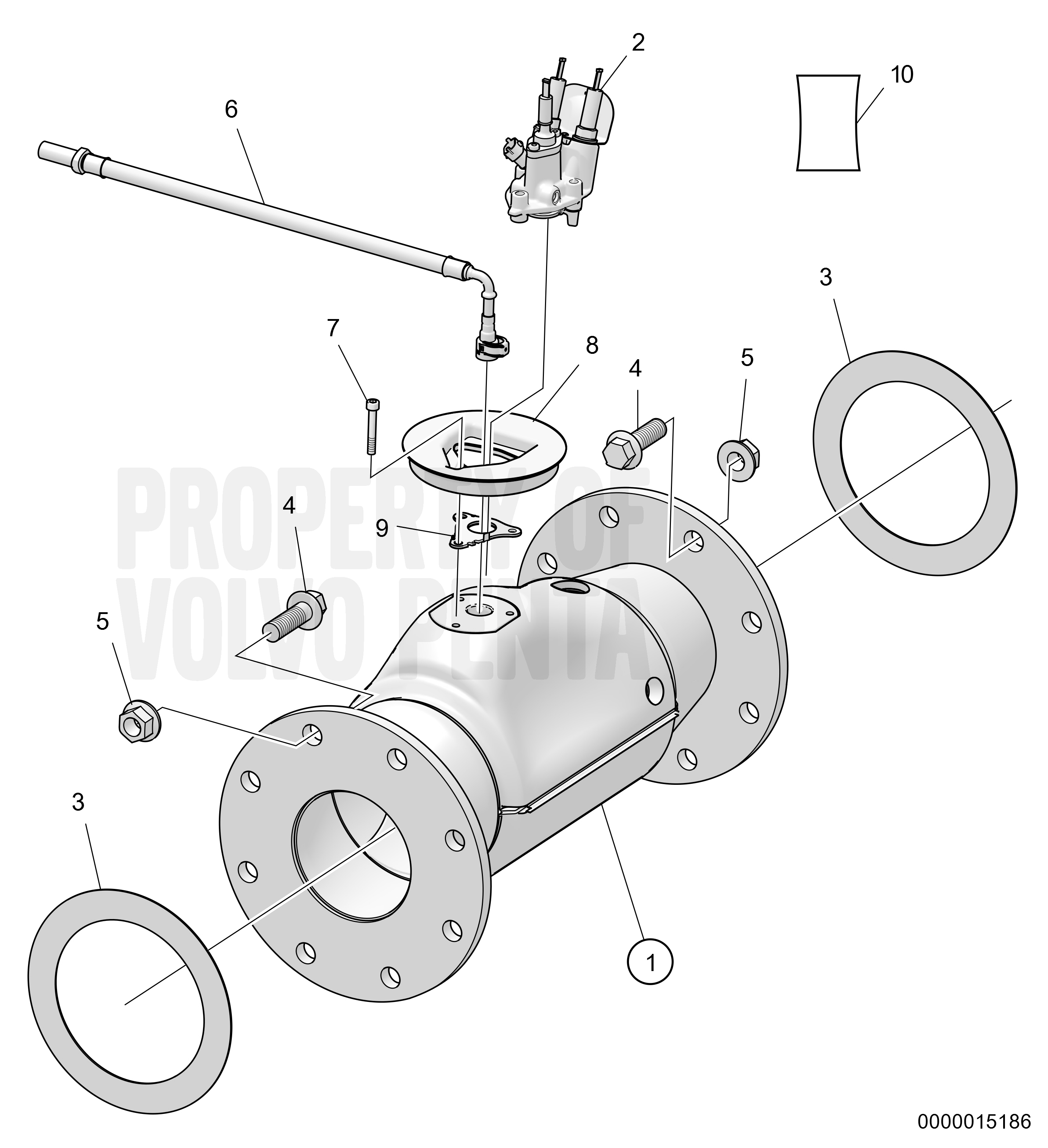 2
10
6
3
7
8
4
5
PROPERTY OF
VOLVO PENTA
4
9
5
3
1
0000015186