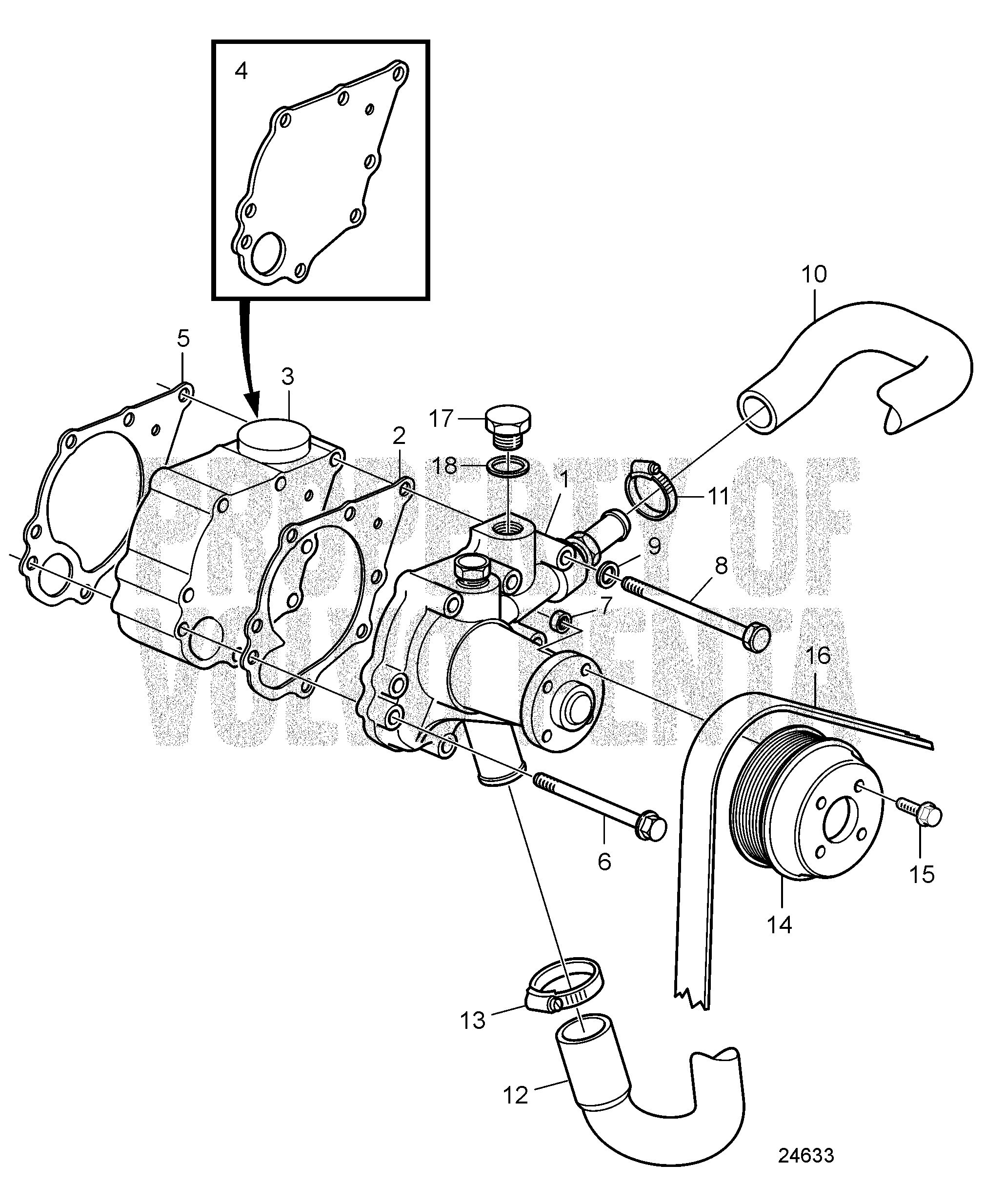 4

10

5

3

17

2

18

1

11

9

8

7

16

6

15

14

13

12

24633

PROPERTY OF VOLVO PENTA