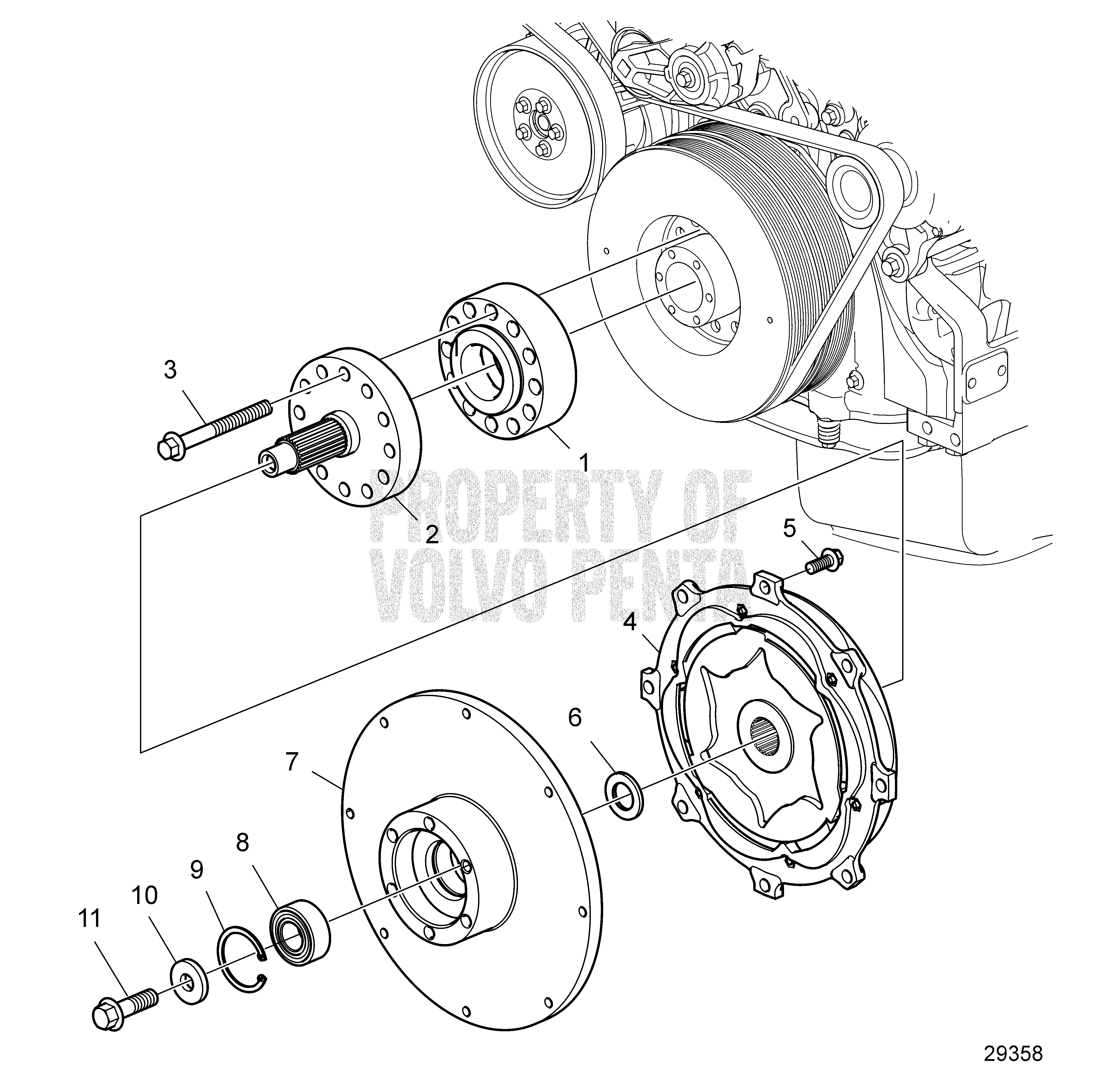 3
1
2
PROPERTY OF VOLVO PENTA
5
4
6
7
8
9
10
11
29358