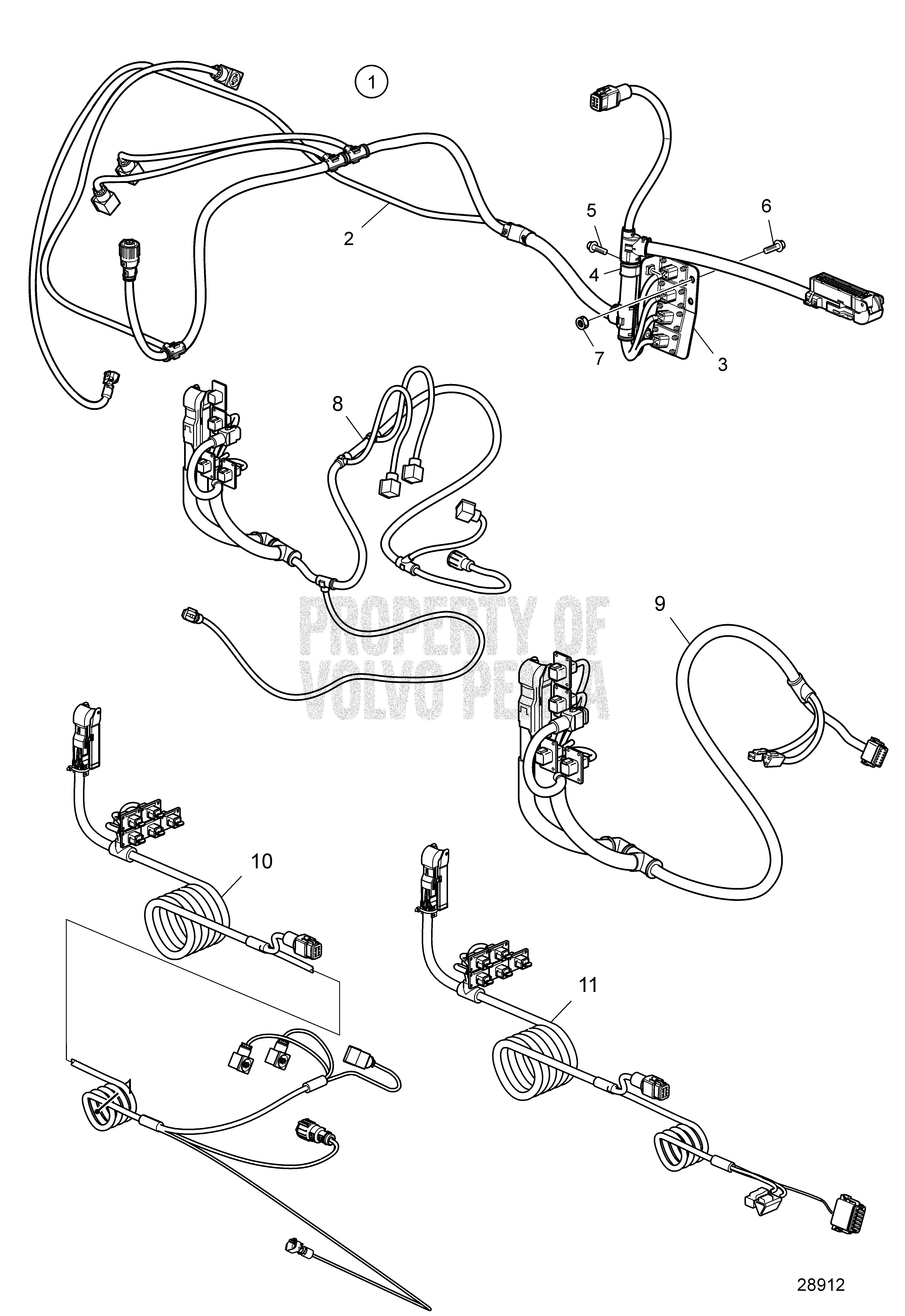 1

2

5

6

4

7

3

8

PROPERTY OF VOLVO PENTA

9

10

11

28912