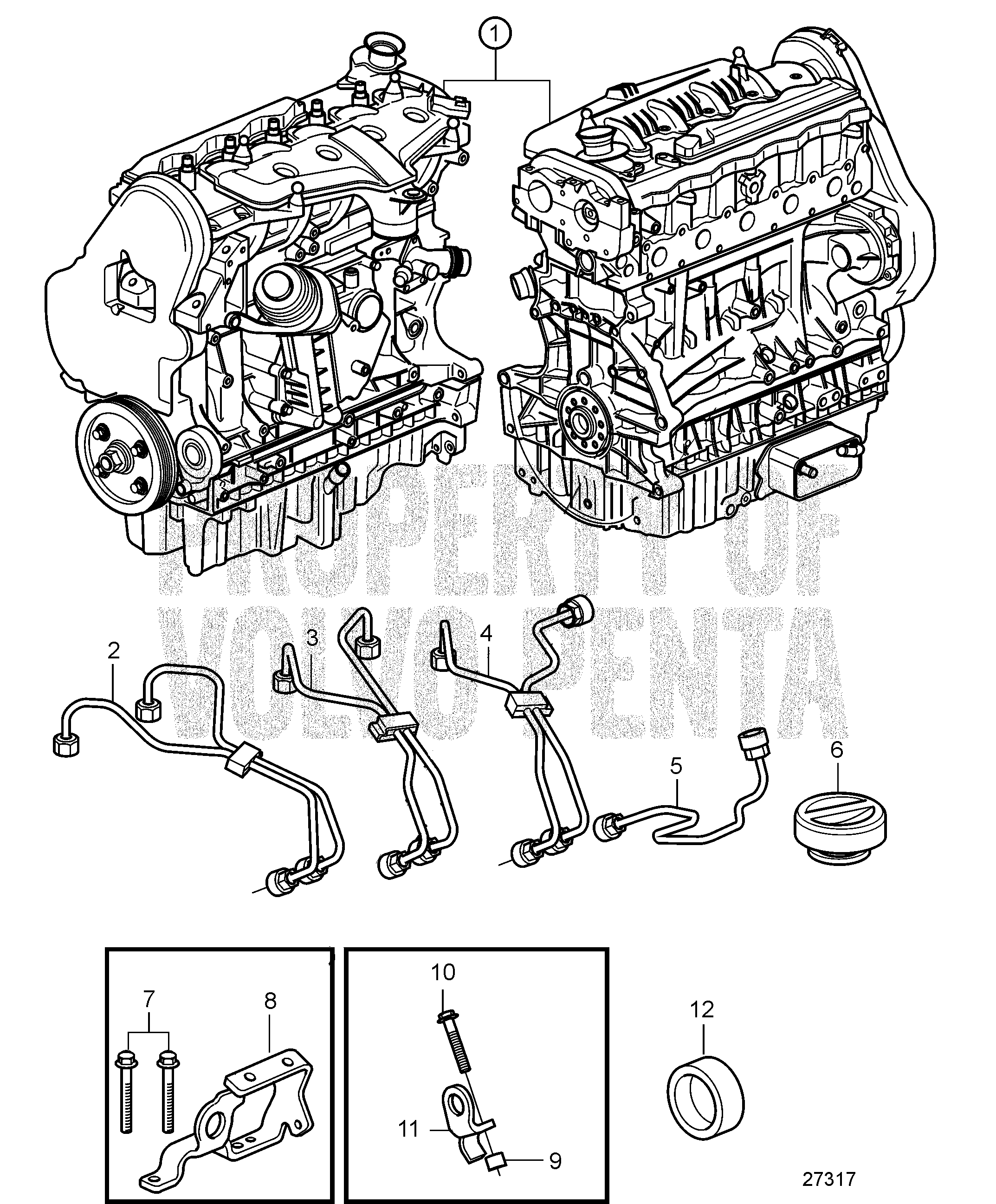 1

PROPERTY OF
VOLVO PENTA

2
3
4
5
6

7
8
10
11
9
12

27317