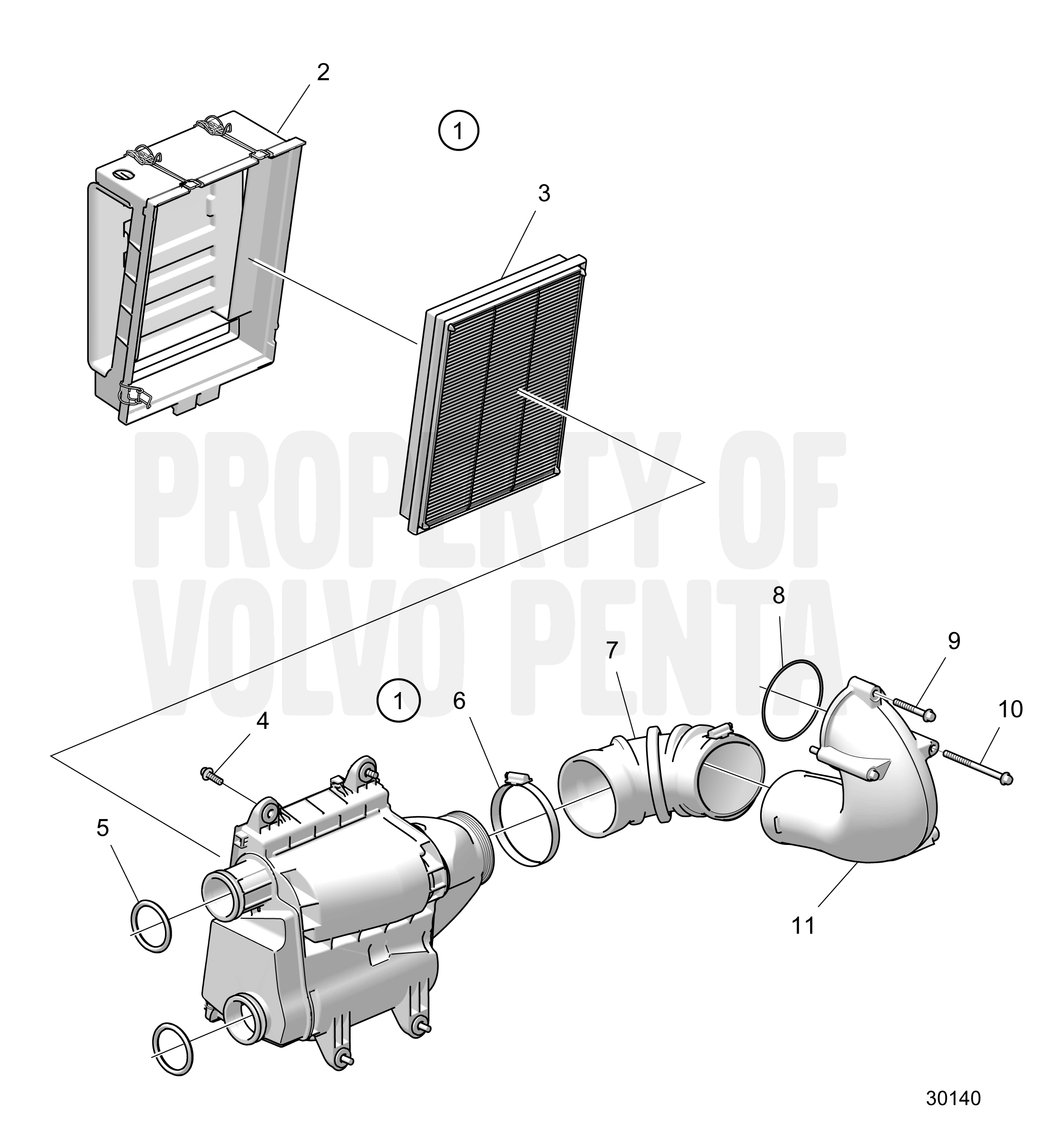 2

1

3

PROPERTY OF VOLVO PENTA

8

9

7

10

1

6

4

5

11

30140