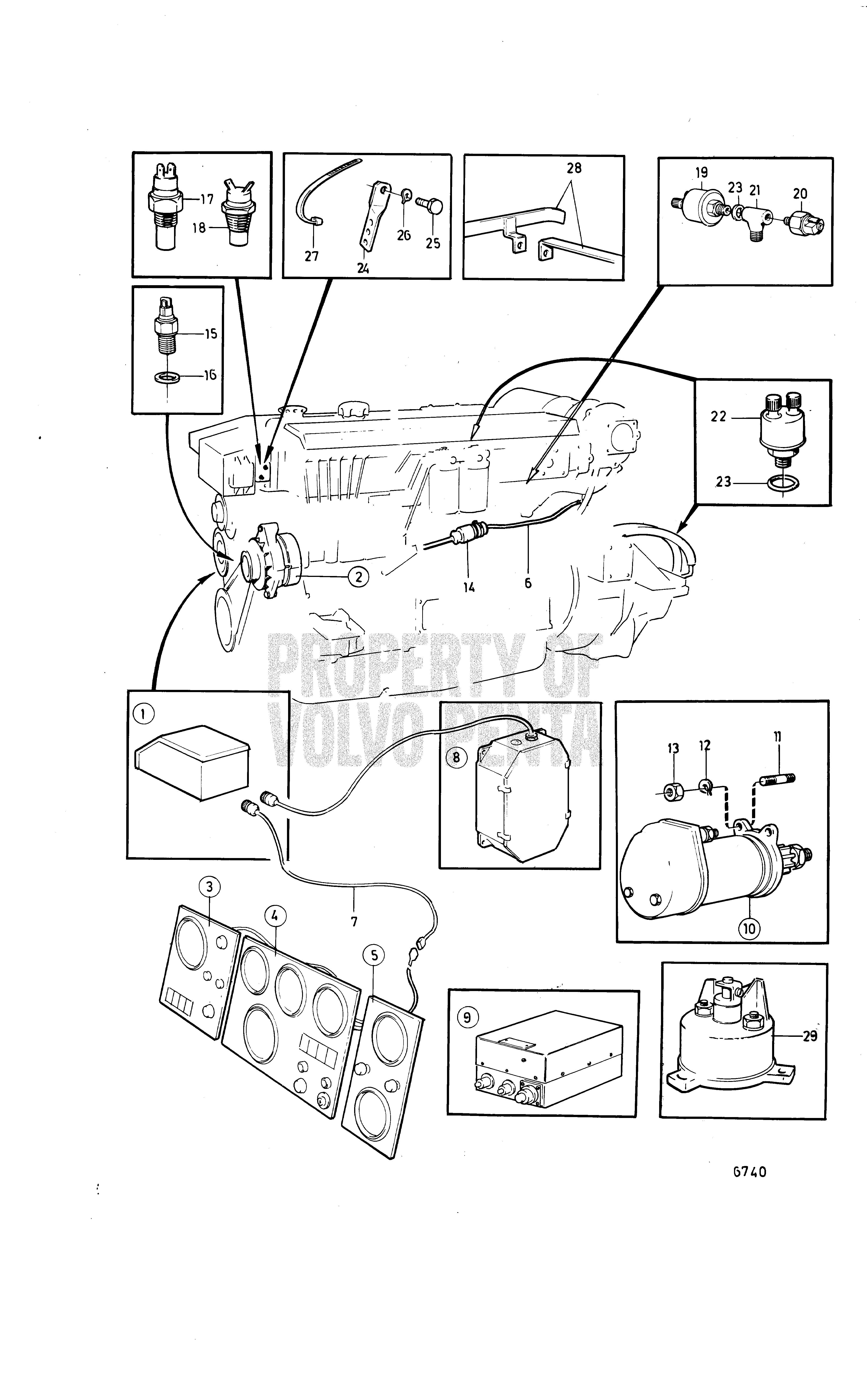 17
18
27
24
26
25
28
19
23
21
20
15
16
22
23
2
14
6
PROPERTY OF VOLVO PENTA
1
8
13
12
11
10
7
3
4
5
9
29
6740