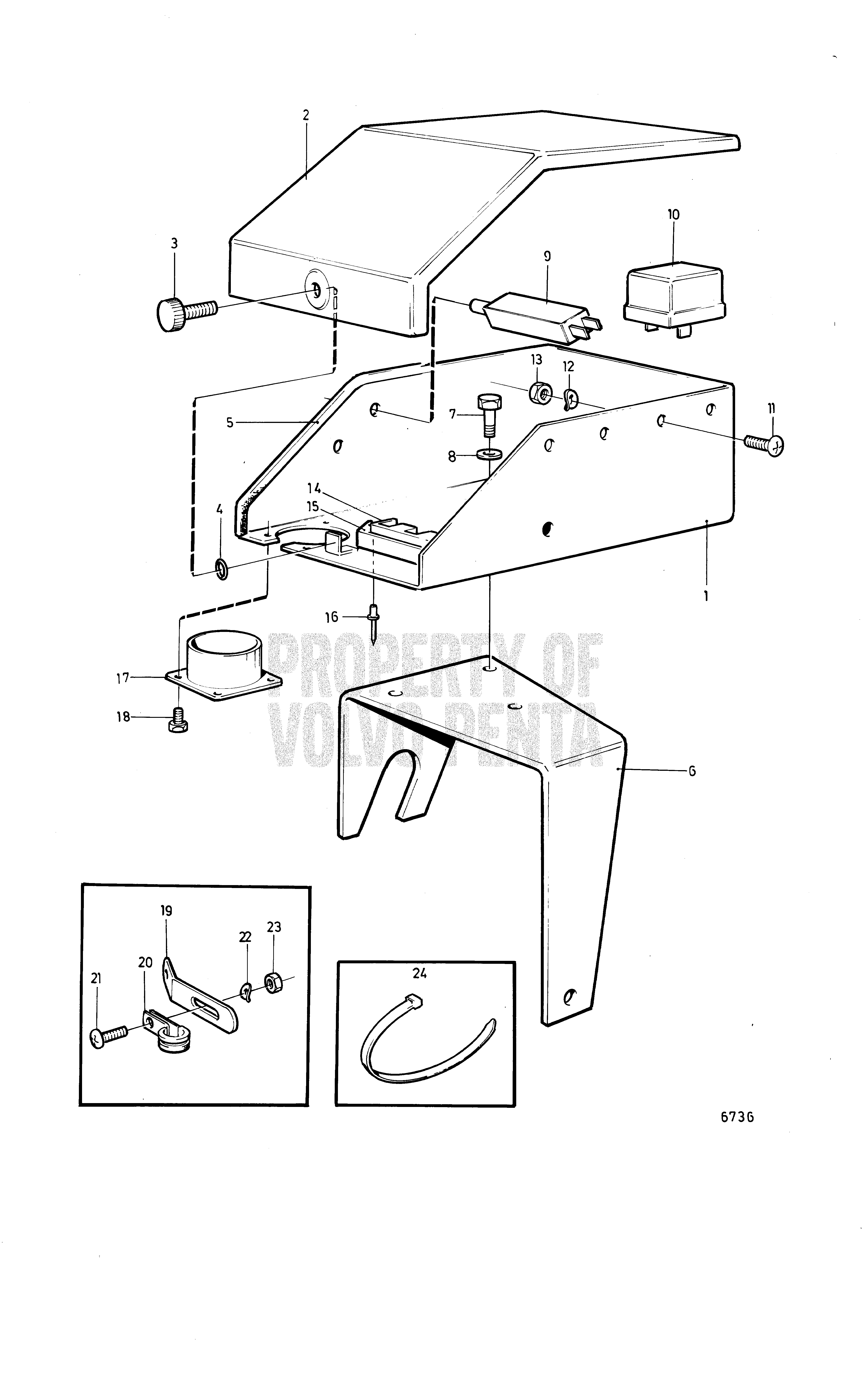 2
3
10
9
13
12
5
7
11
8
14
15
4
1
16
PROPERTY OF VOLVO PENTA
17
18
6
19
22
23
21
20
24
6736